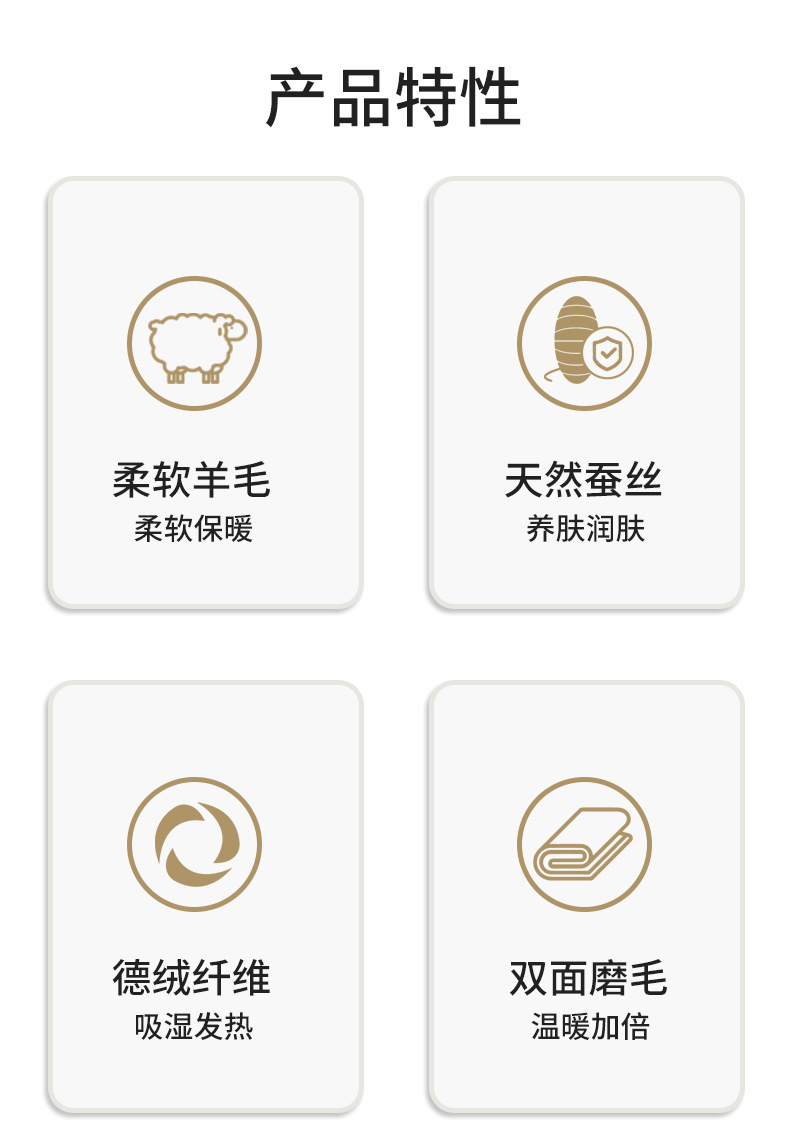 产品特性

柔软羊毛
柔软保暖

天然蚕丝
养肤润肤

德绒纤维
吸湿发热

双面磨毛
温暖加倍