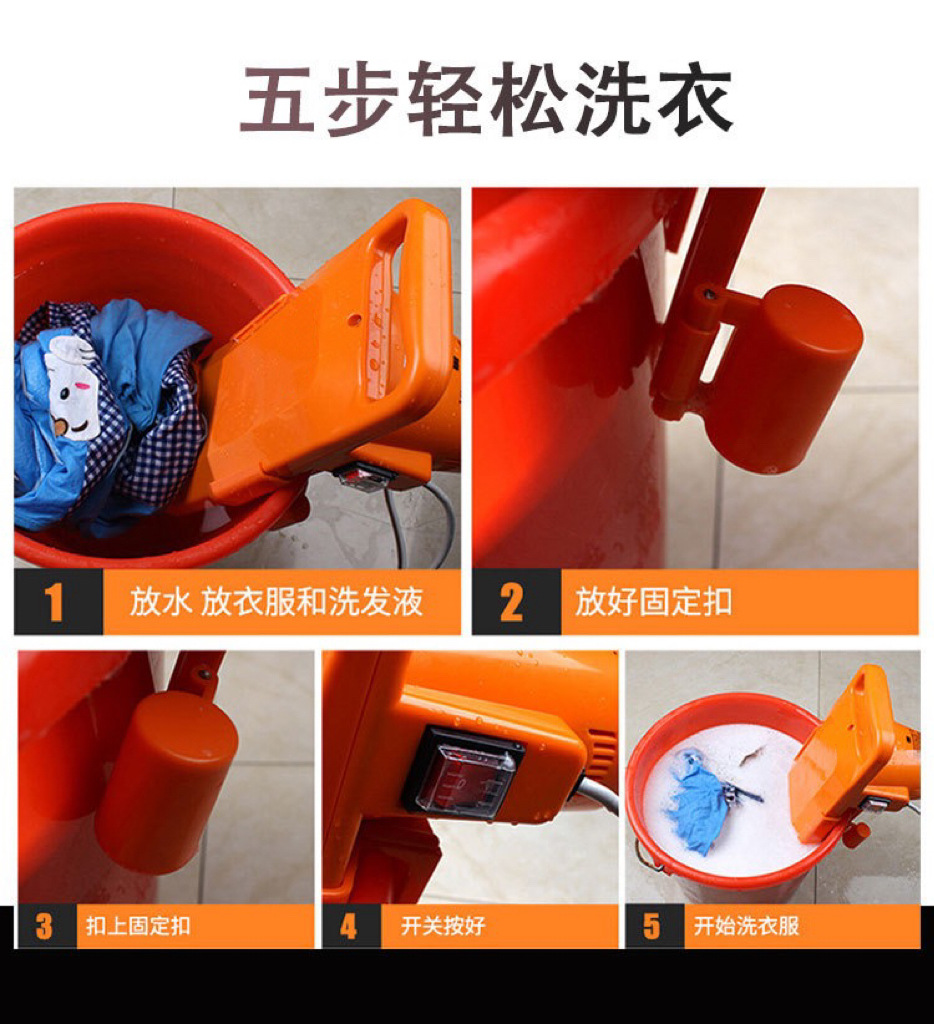 五步轻松洗衣

1 放水 放衣服和洗发液

2 放好固定扣

3 扣上固定扣

4 开关按好

5 开始洗衣服