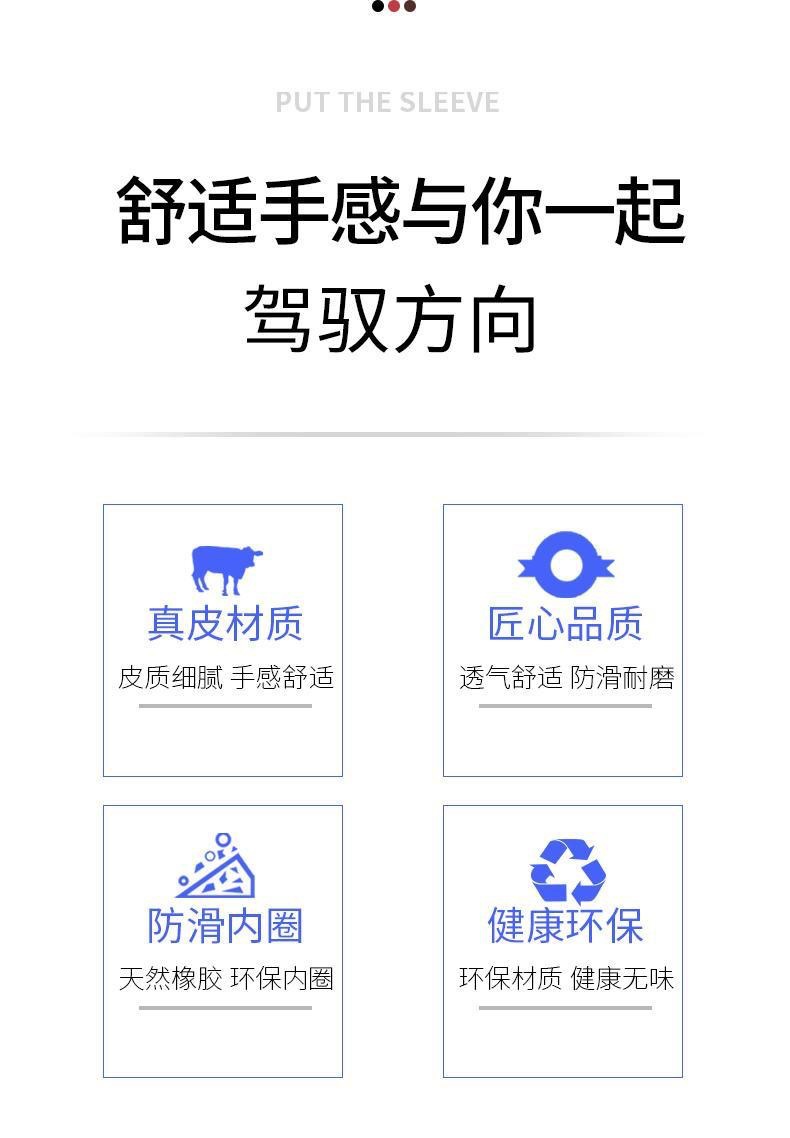 PUT THE SLEEVE

舒适手感与你一起
驾驭方向

真皮材质
皮质细腻 手感舒适

匠心品质
透气舒适 防滑耐磨

防滑内圈
天然橡胶 环保内圈

健康环保
环保材质 健康无味