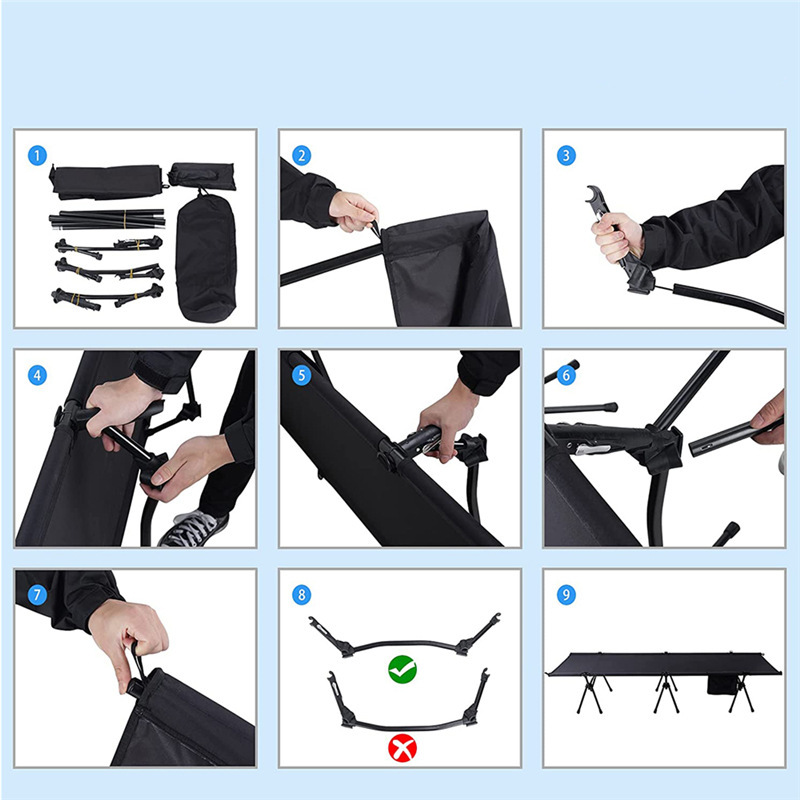 1

2

3

4

5

6

7

8

9