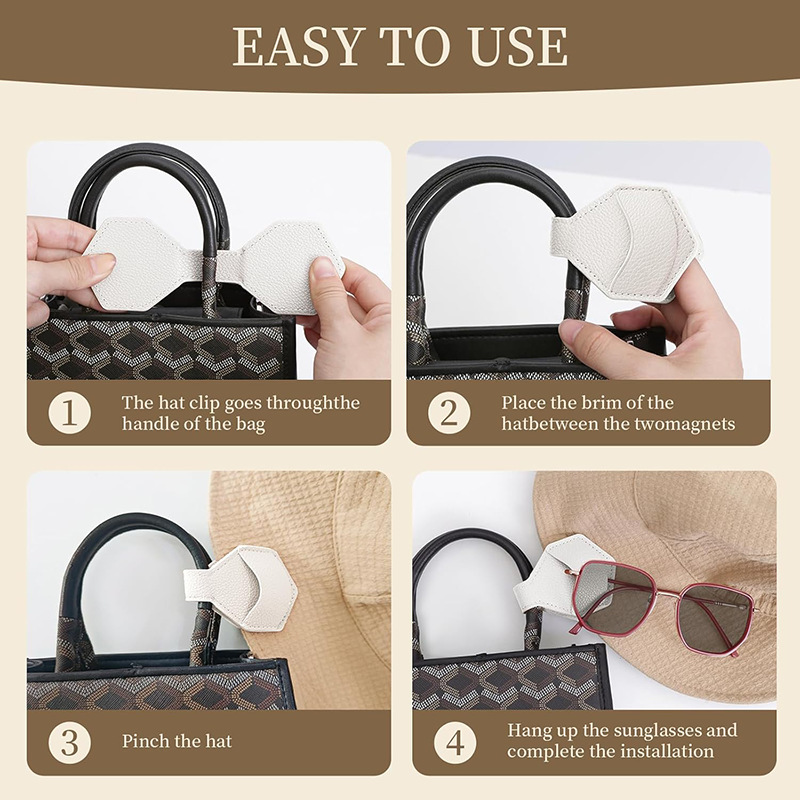 EASY TO USE

1 The hat clip goes throughthe handle of the bag

2 Place the brim of the hatbetween the twomagnets

3 Pinch the hat

4 Hang up the sunglasses and complete the installation