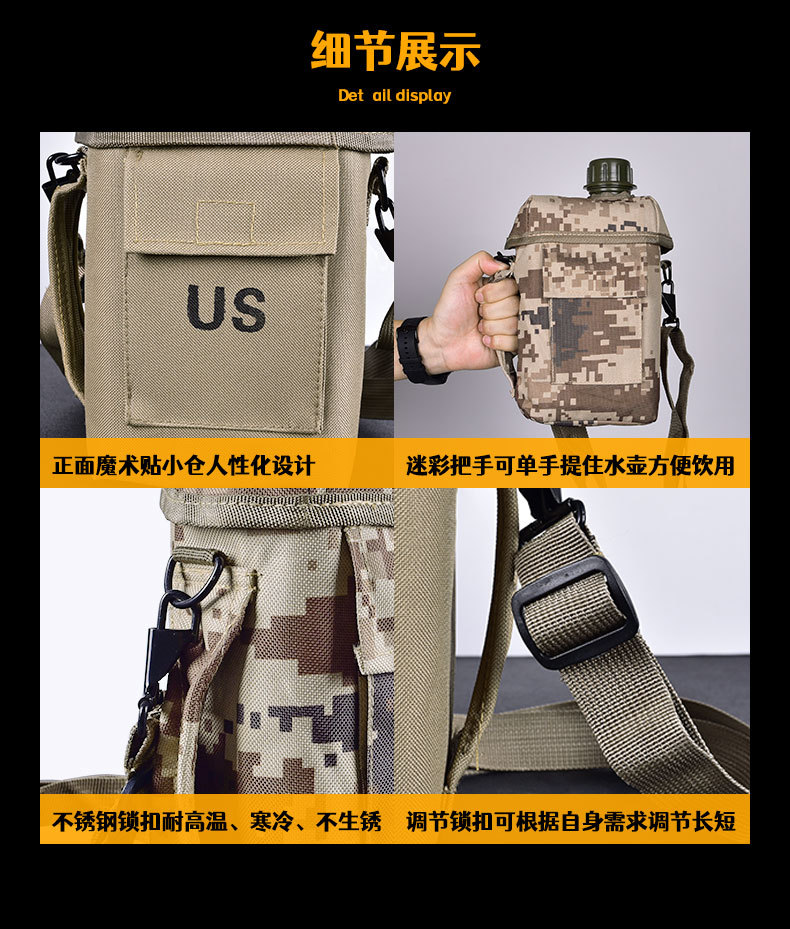 细节展示

Det ail display

US

正面魔术贴小仓人性化设计

迷彩把手可单手提住水壶方便饮用

不锈钢锁扣耐高温、寒冷、不生锈

调节锁扣可根据自身需求调节长短