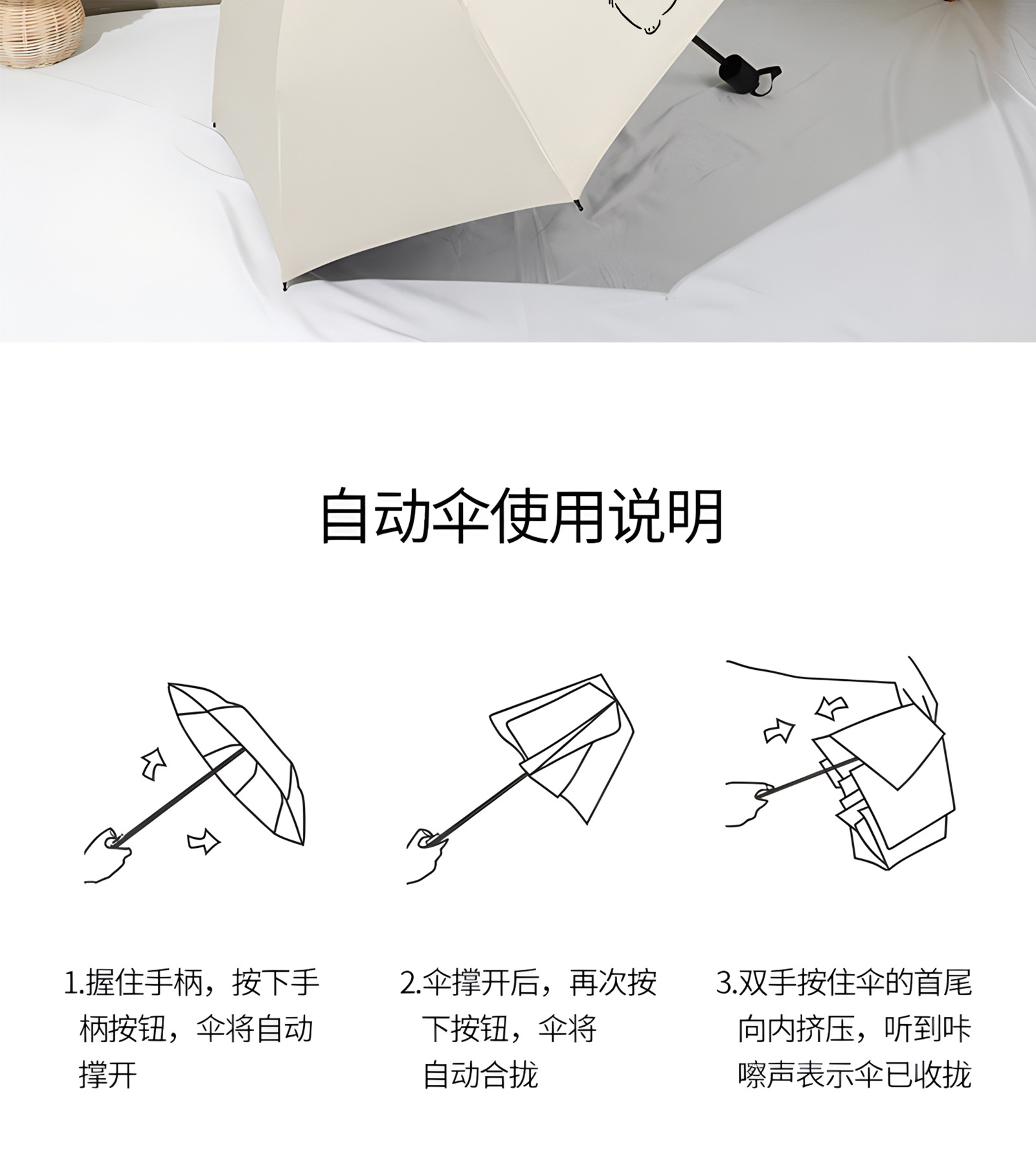 自动伞使用说明

1.握住手柄，按下手柄按钮，伞将自动撑开

2.伞撑开后，再次按下按钮，伞将自动合拢

3.双手按住伞的首尾向内挤压，听到咔嚓声表示伞已收拢