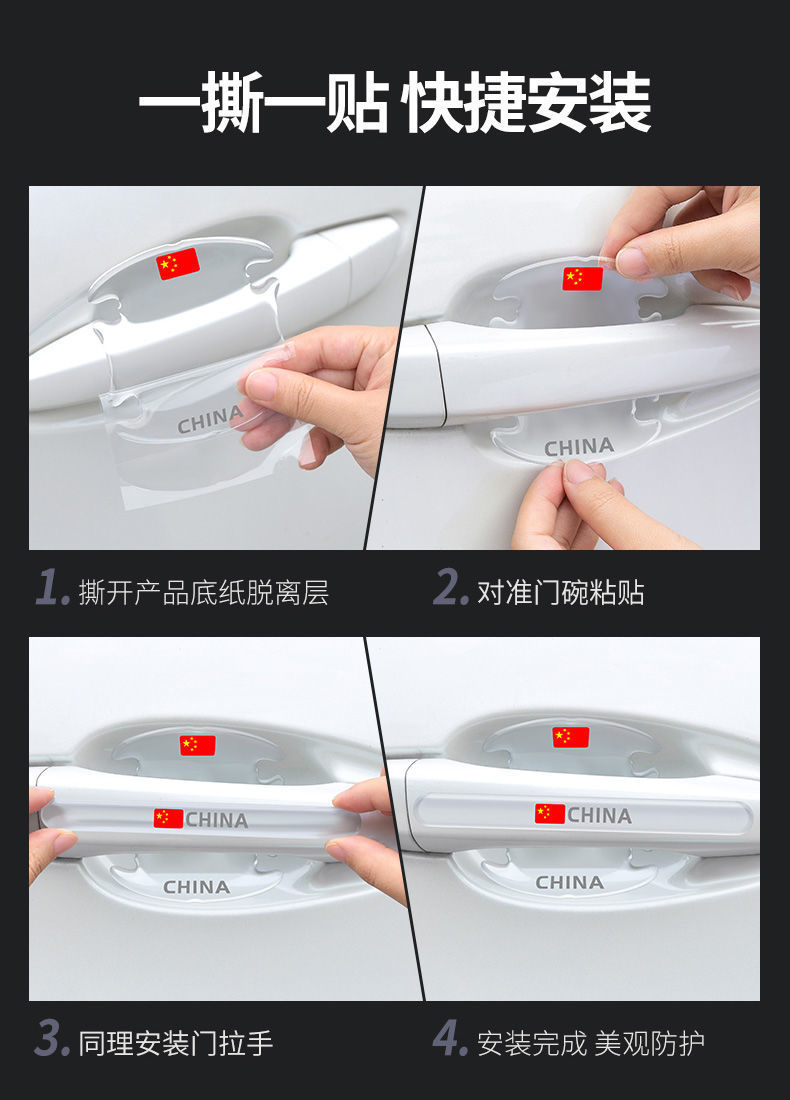 一撕一贴 快捷安装

CHINA

CHINA

1. 撕开产品底纸脱离层

2. 对准门碗粘贴

CHINA

CHINA

CHINA

CHINA

3. 同理安装门拉手

4. 安装完成 美观防护