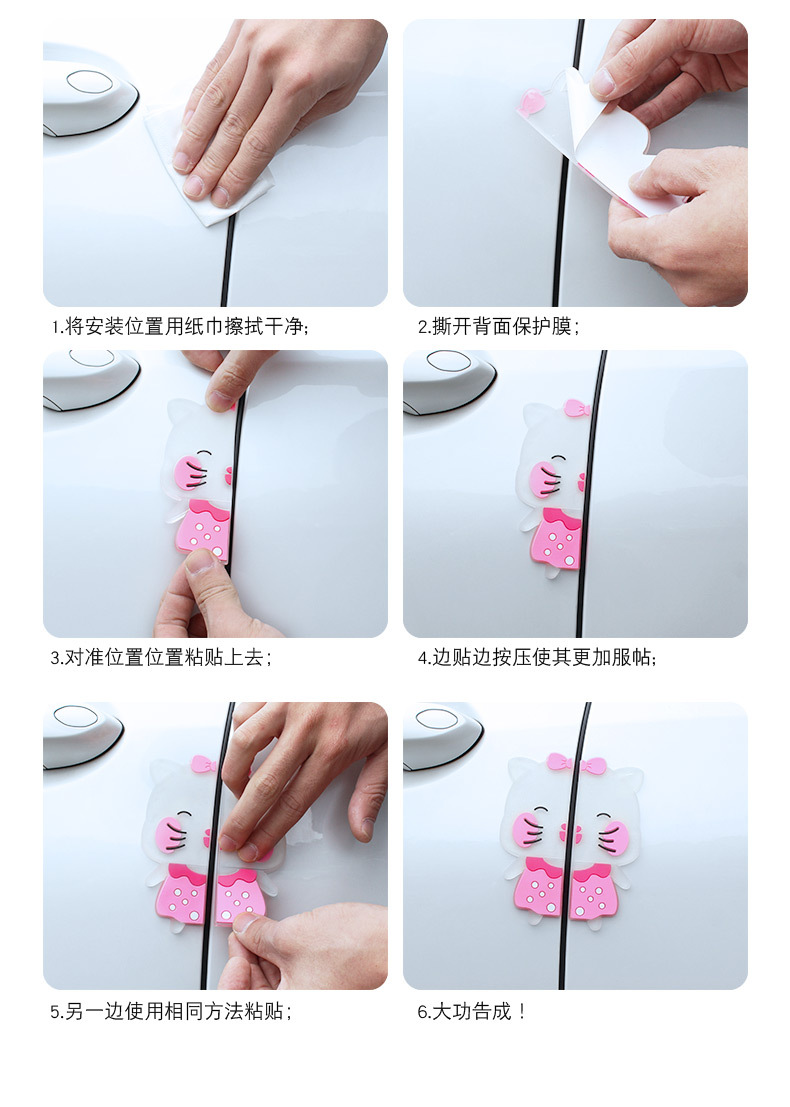 1.将安装位置用纸巾擦拭干净;

2.撕开背面保护膜;

3.对准位置位置粘贴上去;

4.边贴边按压使其更加服帖;

5.另一边使用相同方法粘贴;

6.大功告成！