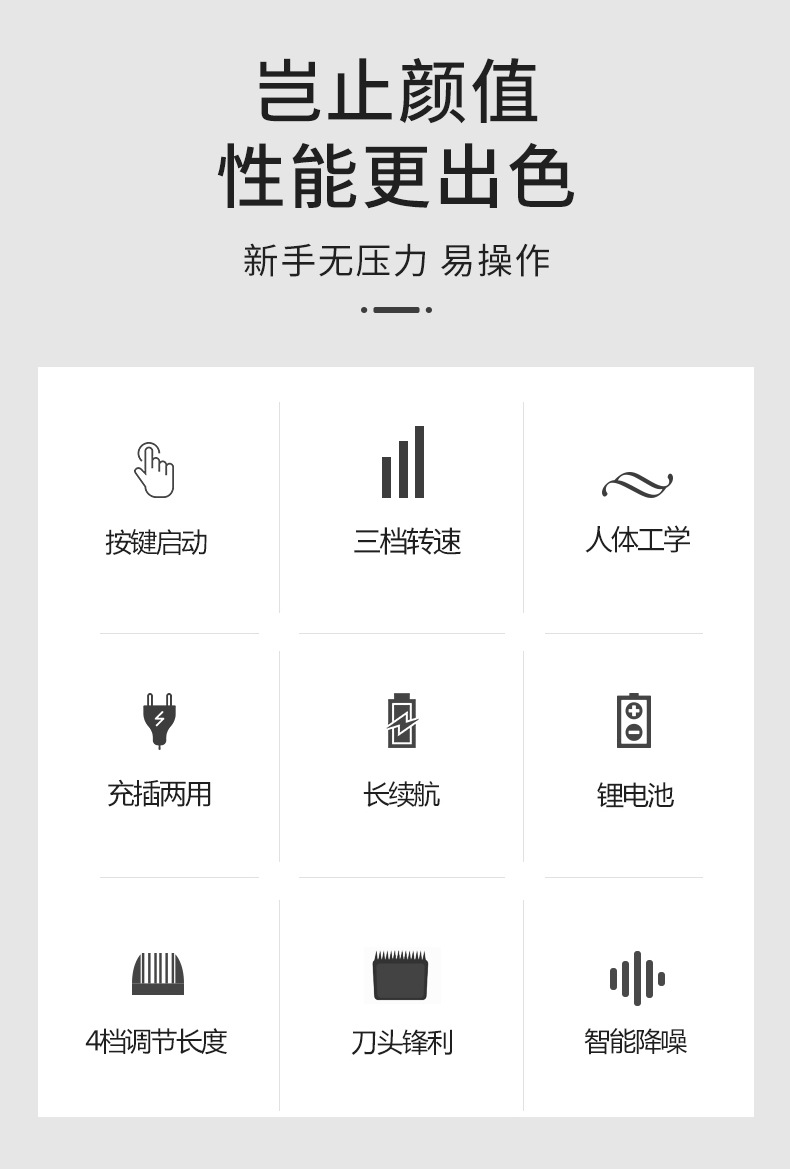 岂止颜值
性能更出色

新手无压力 易操作

按键启动

三档转速

人体工学

充插两用

长续航

锂电池

4档调节长度

刀头锋利

智能降噪