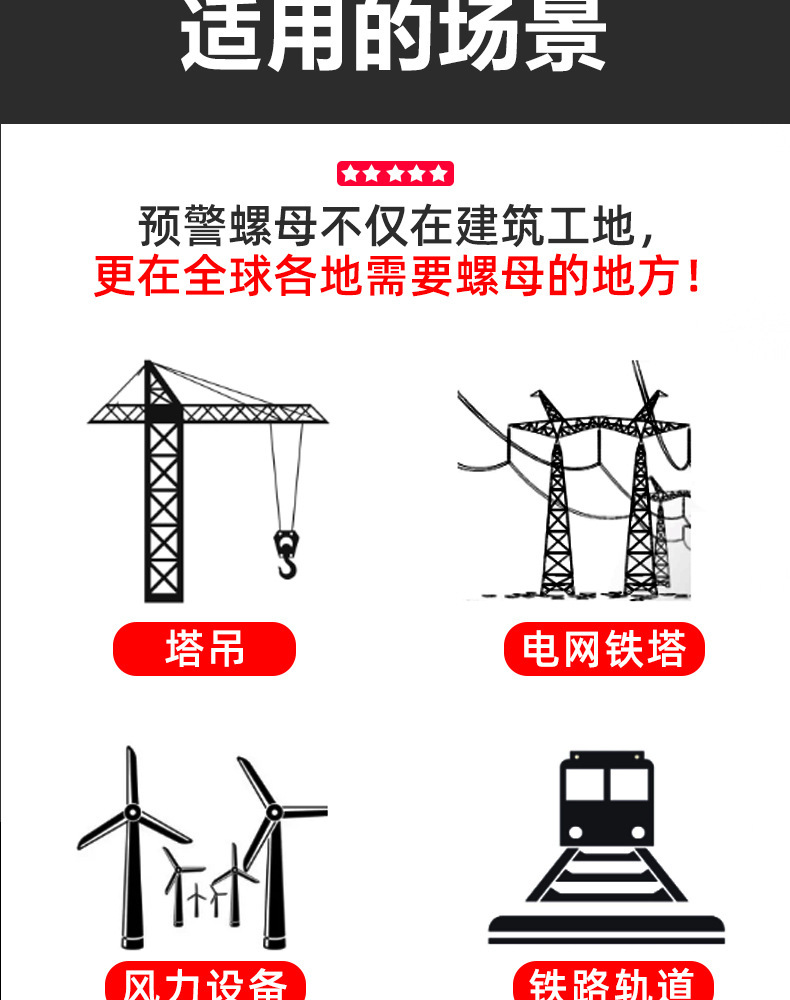 适用的场景

预警螺母不仅在建筑工地，
更在全球各地需要螺母的地方！

塔吊

电网铁塔

风力设备

铁路轨道