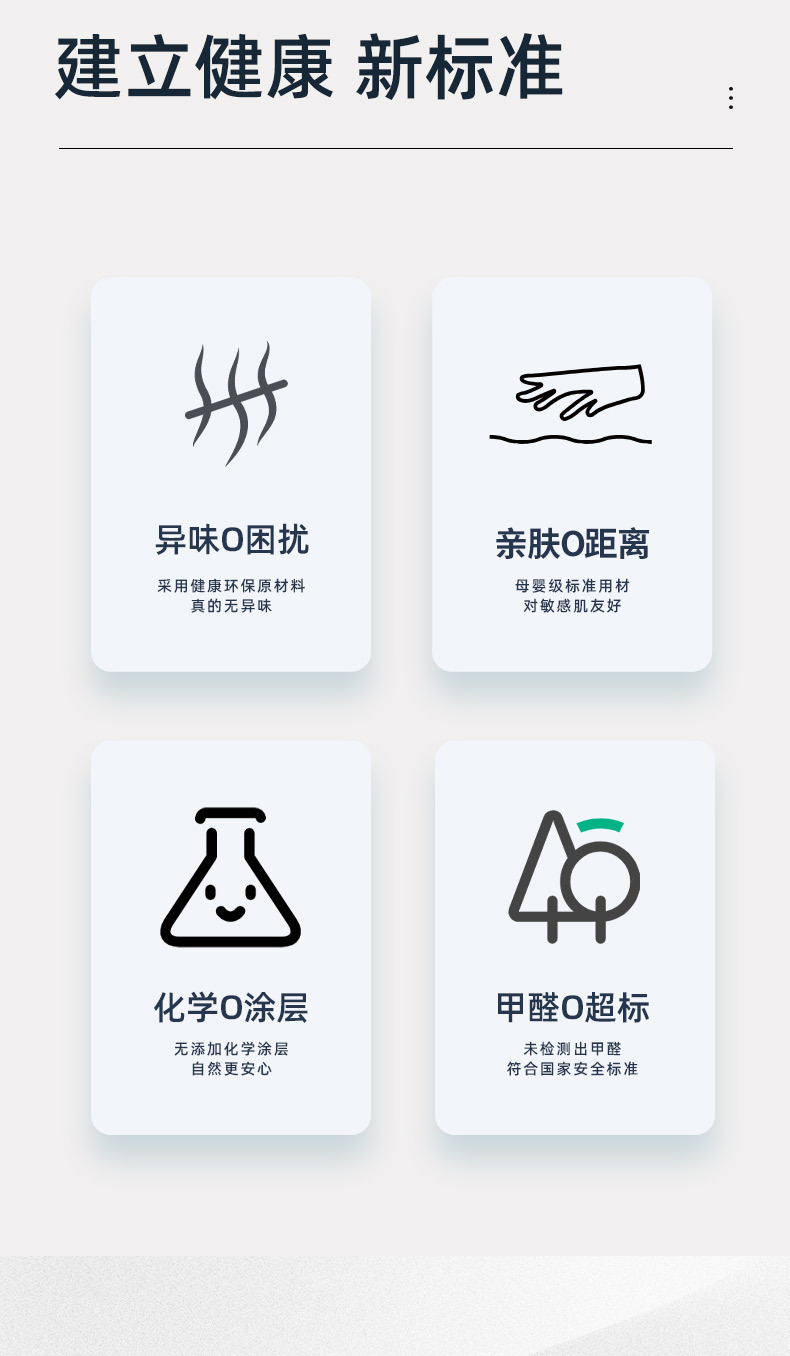 建立健康 新标准

异味0困扰

采用健康环保原材料
真的无异味

亲肤0距离

母婴级标准用材
对敏感肌友好

化学0涂层

无添加化学涂层
自然更安心

甲醛0超标

未检测出甲醛
符合国家安全标准