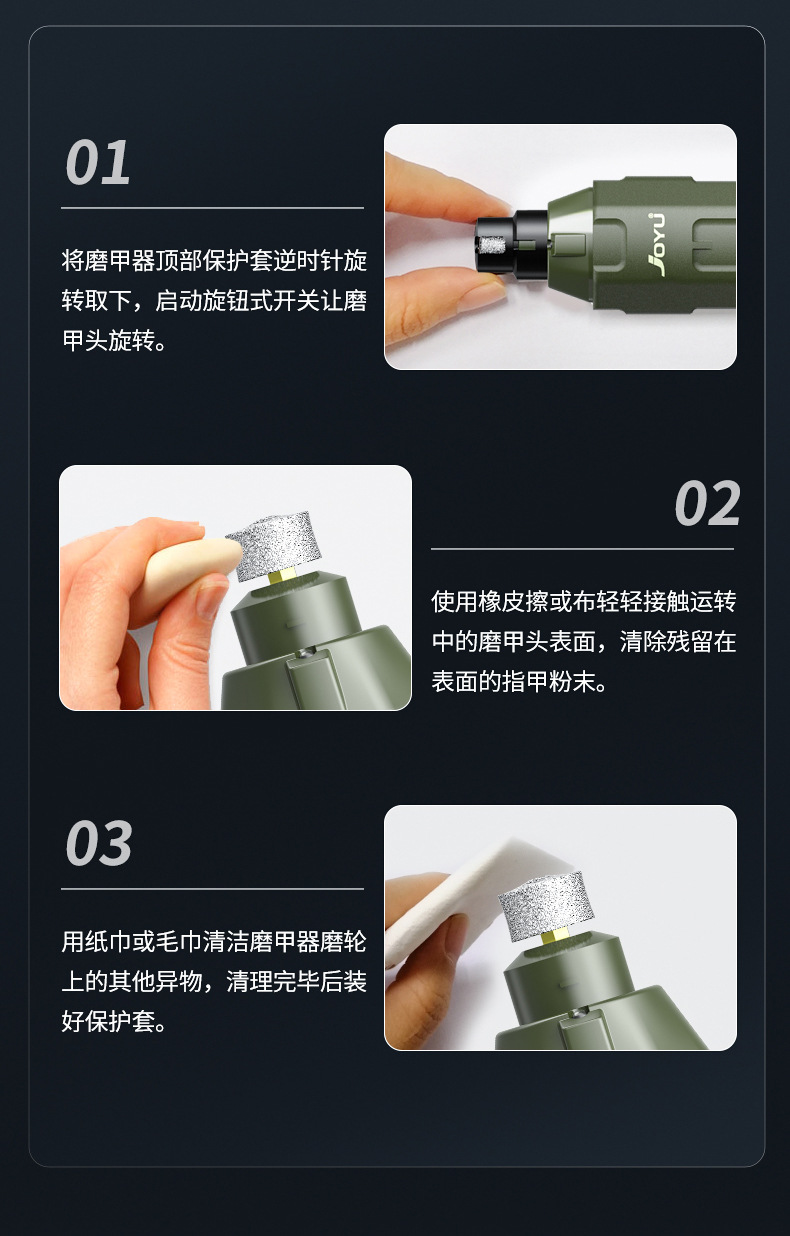 01

将磨甲器顶部保护套逆时针旋转取下，启动旋钮式开关让磨甲头旋转。

JOYU

02

使用橡皮擦或布轻轻接触运转中的磨甲头表面，清除残留在表面的指甲粉末。

03

用纸巾或毛巾清洁磨甲器磨轮上的其他异物，清理完毕后装好保护套。