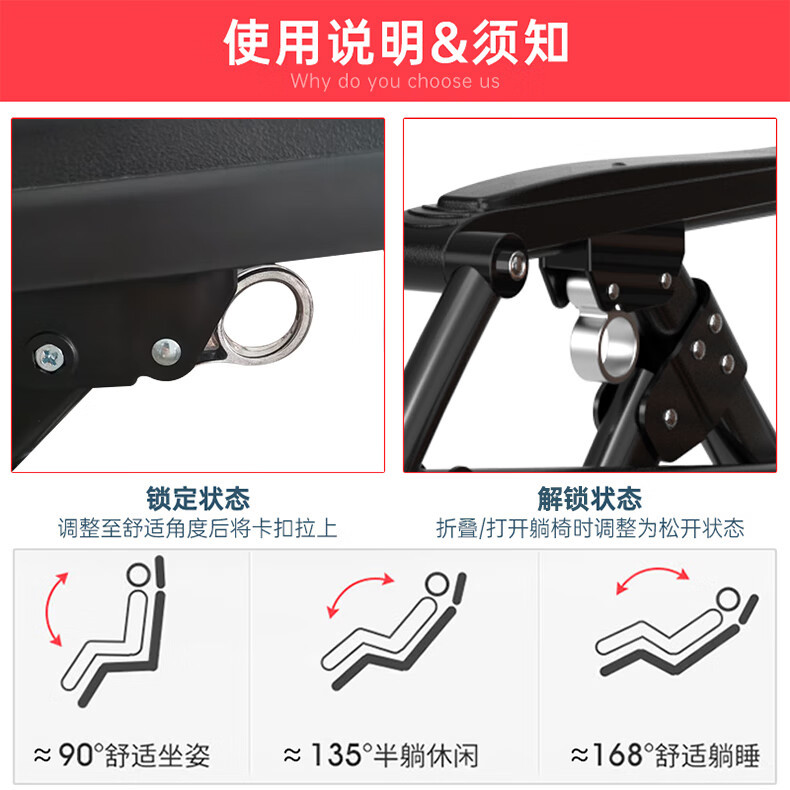 使用说明&须知
Why do you choose us

锁定状态
调整至舒适角度后将卡扣拉上

解锁状态
折叠/打开躺椅时调整为松开状态

≈90°舒适坐姿

≈135°半躺休闲

≈168°舒适躺睡