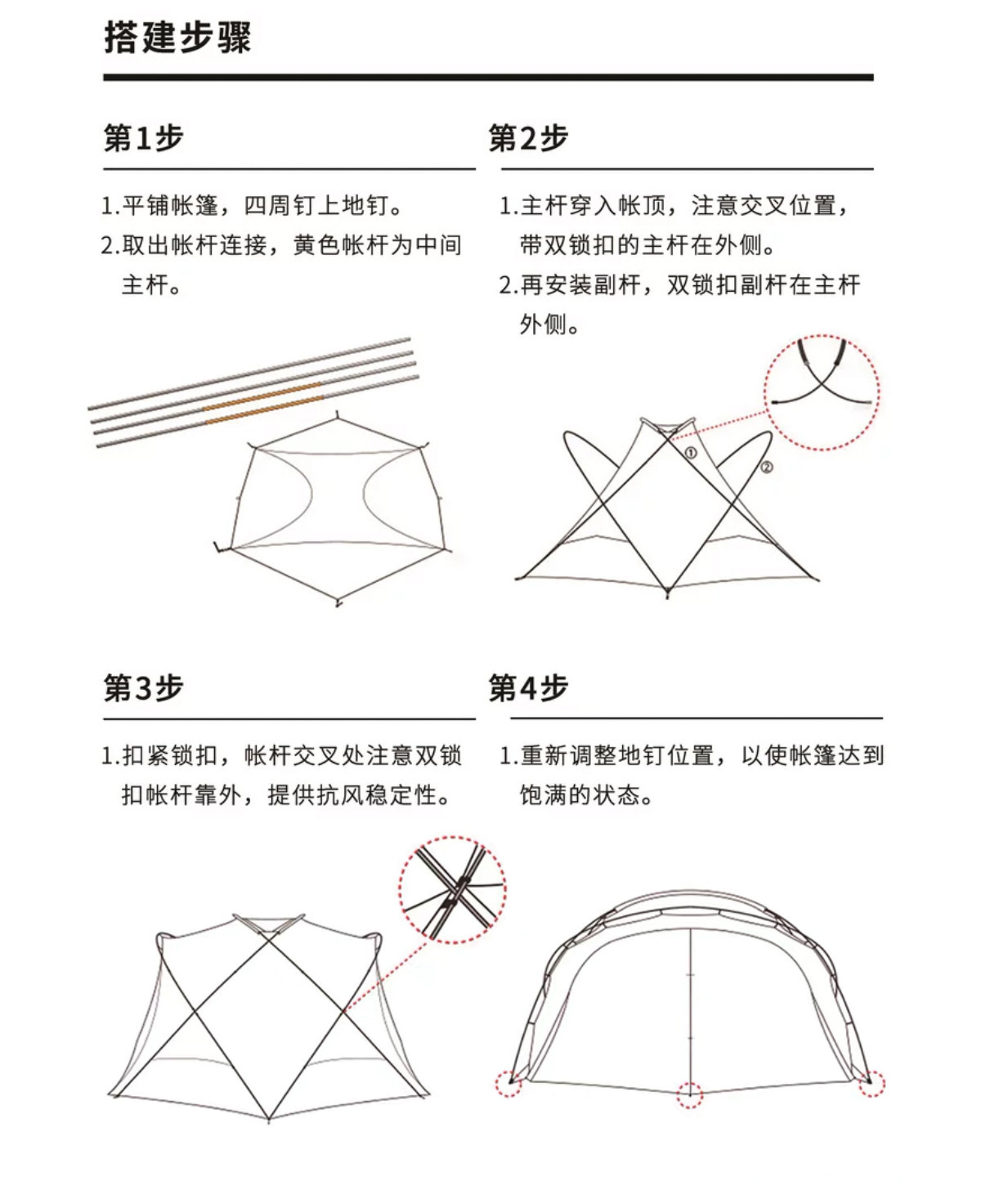 搭建步骤

第1步

1.平铺帐篷，四周钉上地钉。
2.取出帐杆连接，黄色帐杆为中间主杆。

第2步

1.主杆穿入帐顶，注意交叉位置，带双锁扣的主杆在外侧。
2.再安装副杆，双锁扣副杆在主杆外侧。

①
②

第3步

1.扣紧锁扣，帐杆交叉处注意双锁扣帐杆靠外，提供抗风稳定性。

第4步

1.重新调整地钉位置，以使帐篷达到饱满的状态。