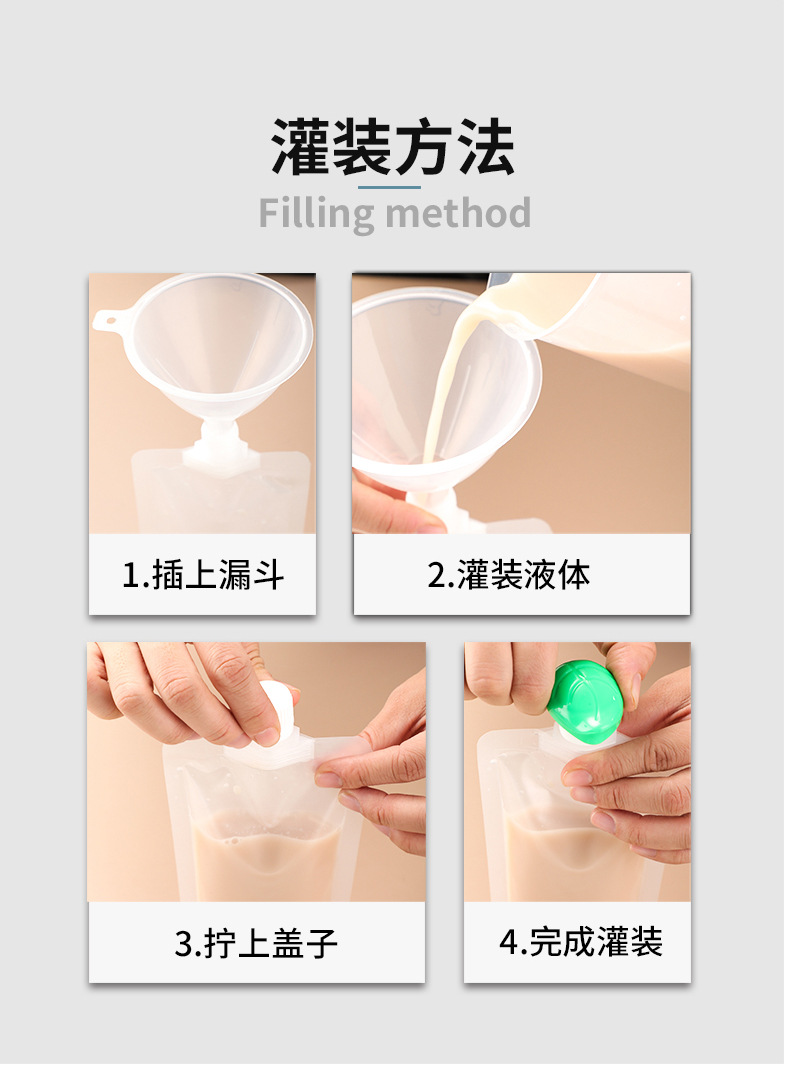 灌装方法
Filling method

1.插上漏斗

2.灌装液体

3.拧上盖子

4.完成灌装