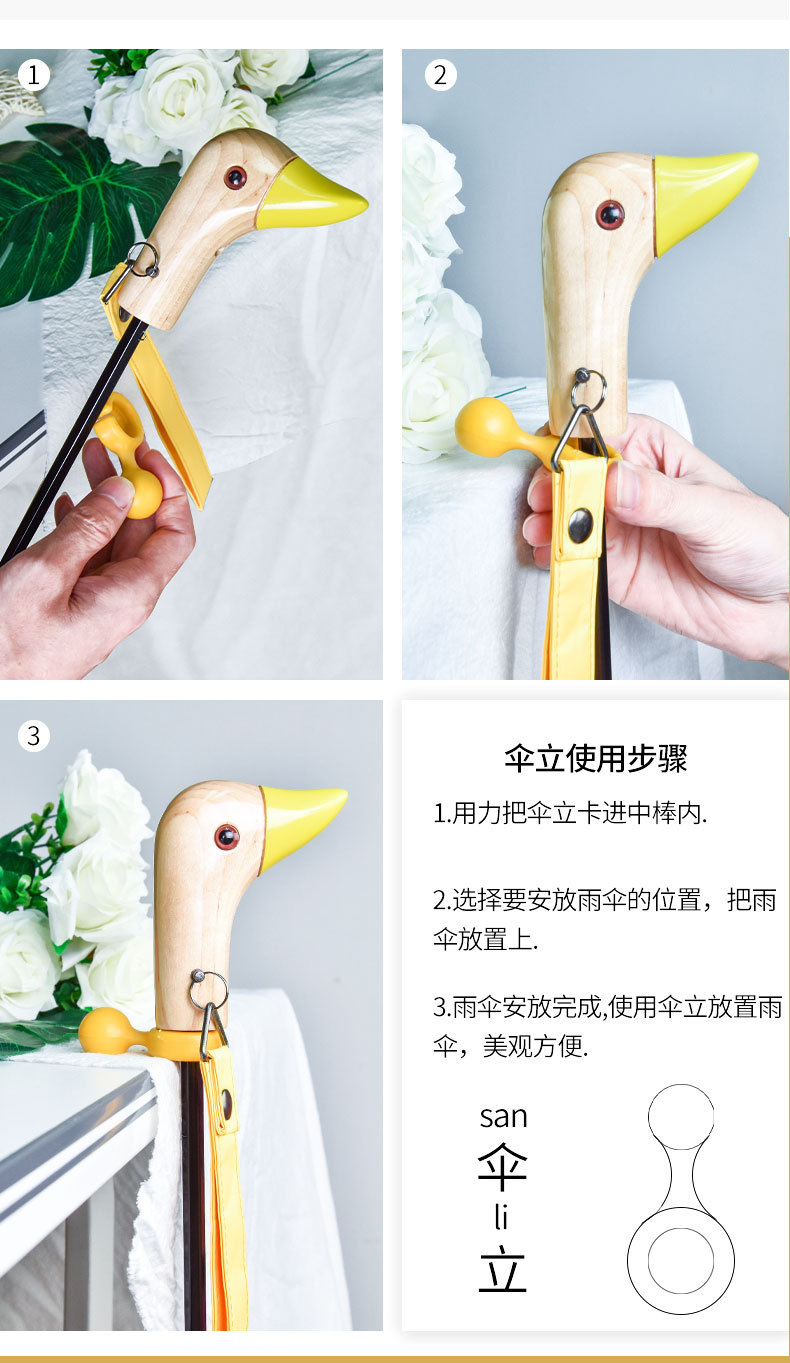 1

2

3

伞立使用步骤

1.用力把伞立卡进中棒内.

2.选择要安放雨伞的位置，把雨伞放置上.

3.雨伞安放完成,使用伞立放置雨伞，美观方便.

san
伞
li
立