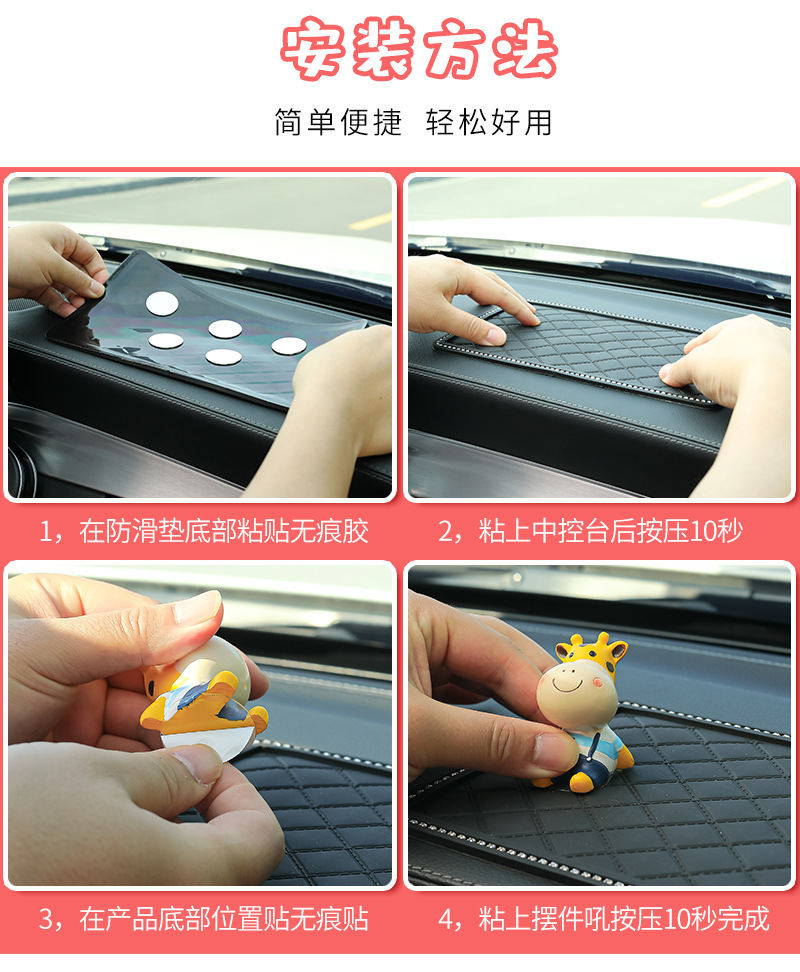 安装方法

简单便捷 轻松好用

1，在防滑垫底部粘贴无痕胶

2，粘上中控台后按压10秒

3，在产品底部位置贴无痕贴

4，粘上摆件吼按压10秒完成