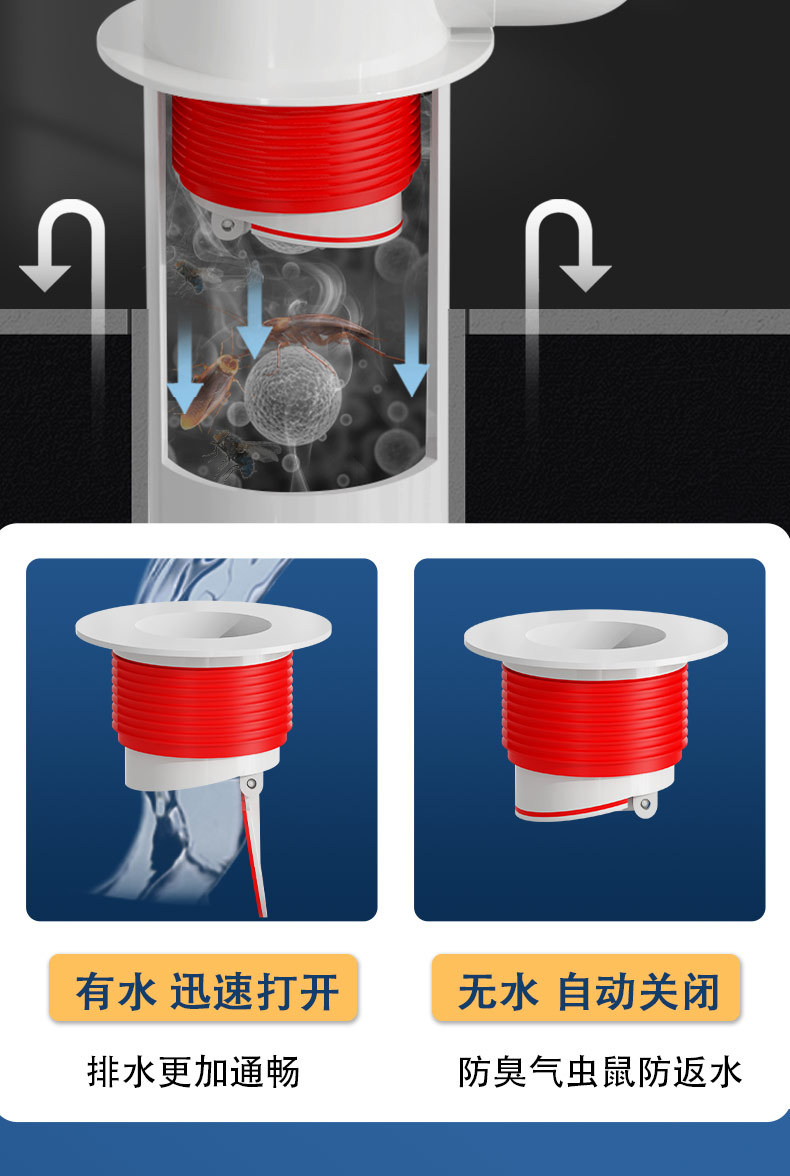 有水 迅速打开

排水更加通畅

无水 自动关闭

防臭气虫鼠防返水