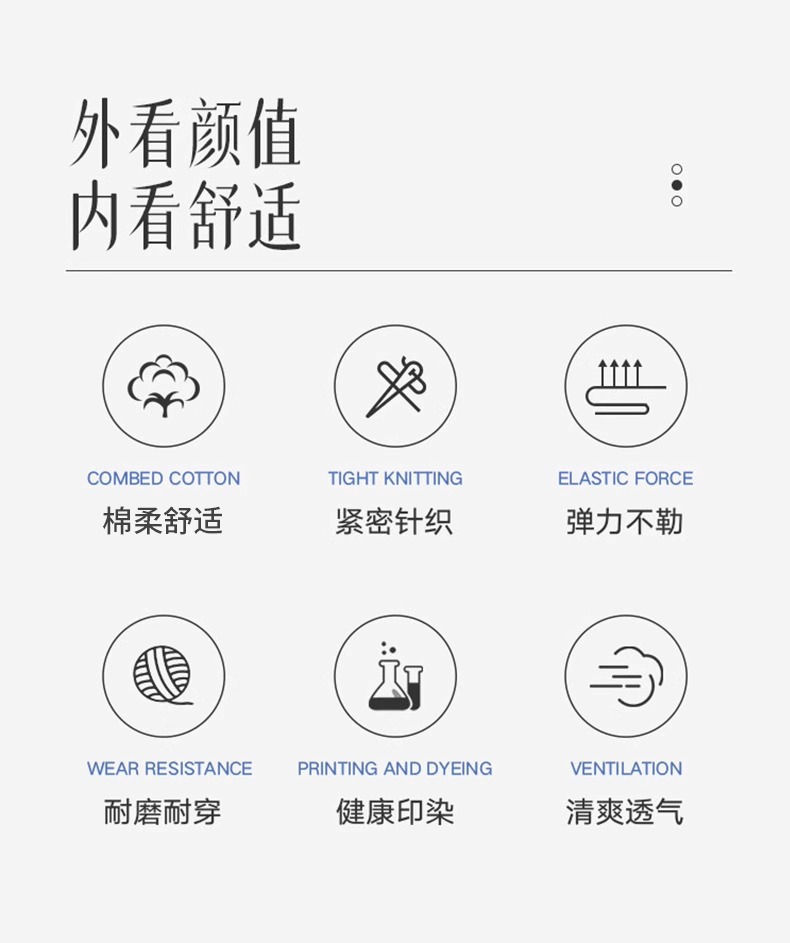 外看颜值
内看舒适

COMBED COTTON
棉柔舒适

TIGHT KNITTING
紧密针织

ELASTIC FORCE
弹力不勒

WEAR RESISTANCE
耐磨耐穿

PRINTING AND DYEING
健康印染

VENTILATION
清爽透气