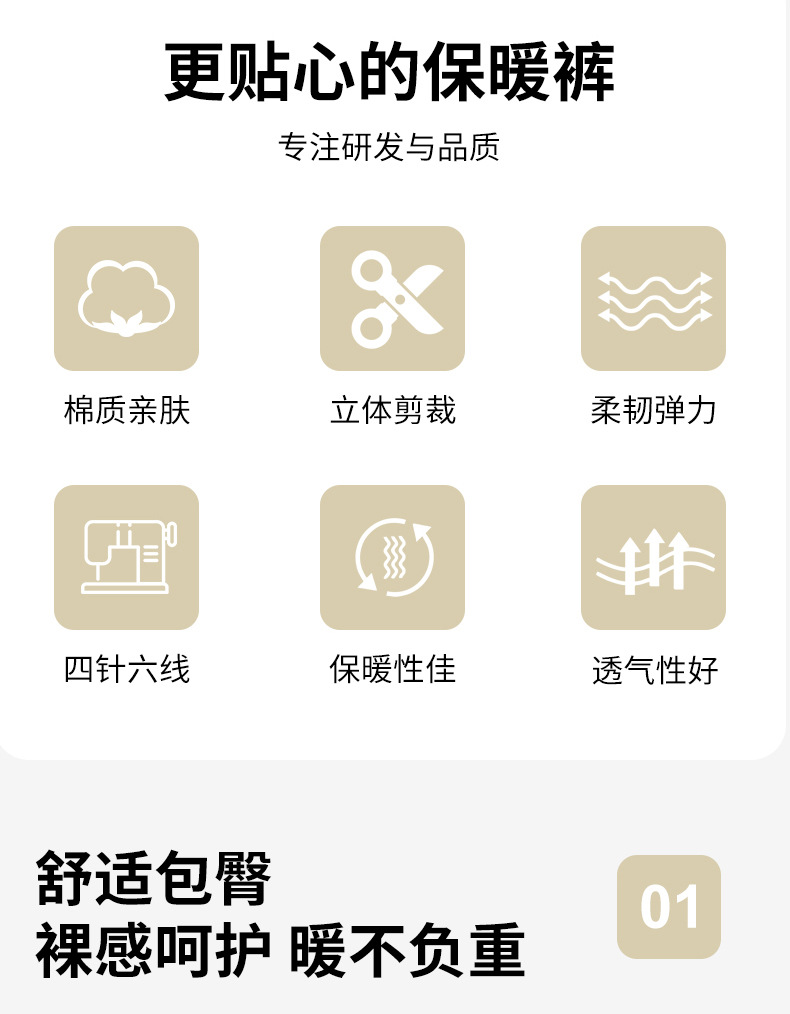 更贴心的保暖裤

专注研发与品质

棉质亲肤

立体剪裁

柔韧弹力

四针六线

保暖性佳

透气性好

舒适包臀
裸感呵护 暖不负重

01