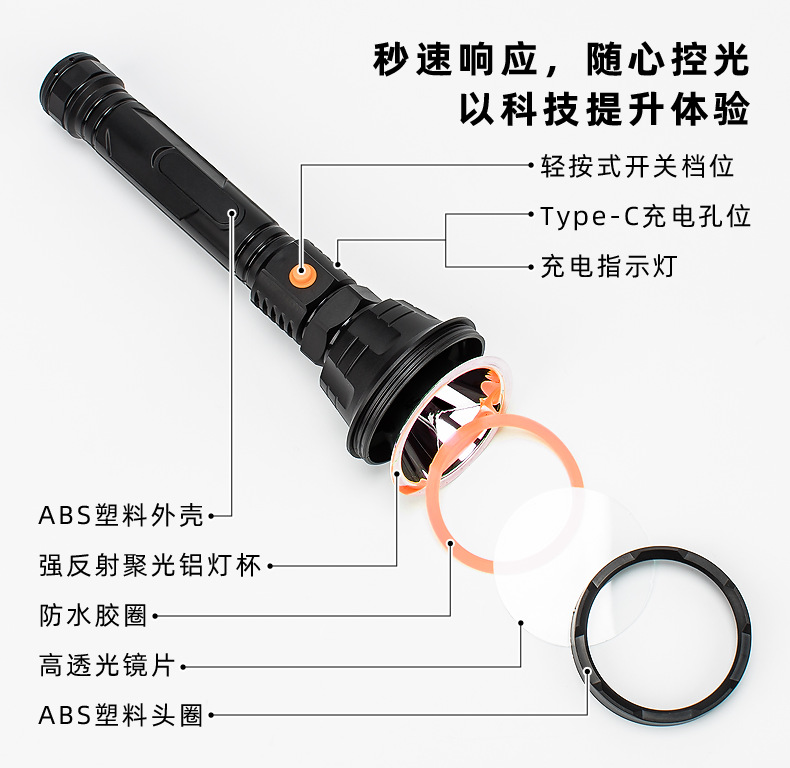 秒速响应，随心控光
以科技提升体验

轻按式开关档位

Type-C充电孔位

充电指示灯

ABS塑料外壳

强反射聚光铝灯杯

防水胶圈

高透光镜片

ABS塑料头圈