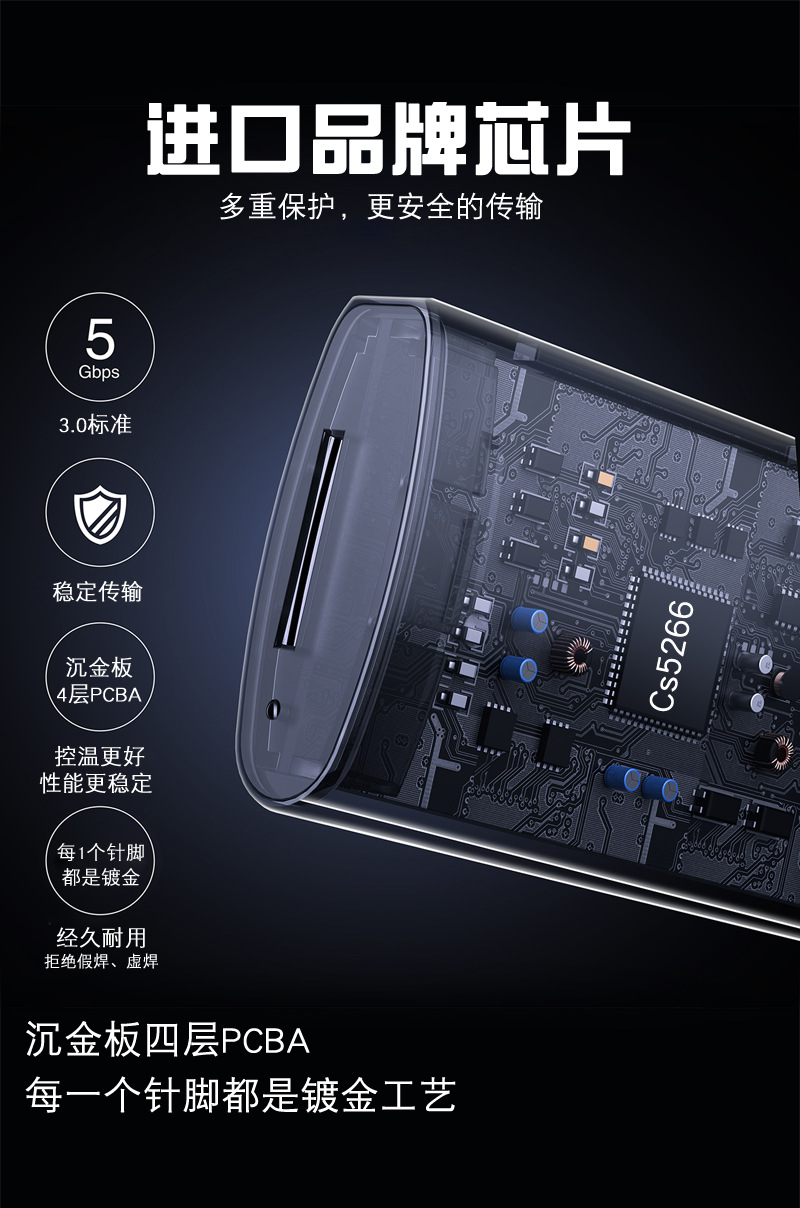 进口品牌芯片
多重保护，更安全的传输

5
Gbps
3.0标准

稳定传输

沉金板
4层PCBA

控温更好
性能更稳定

每1个针脚
都是镀金

经久耐用
拒绝假焊、虚焊

Cs5266

沉金板四层PCBA
每一个针脚都是镀金工艺