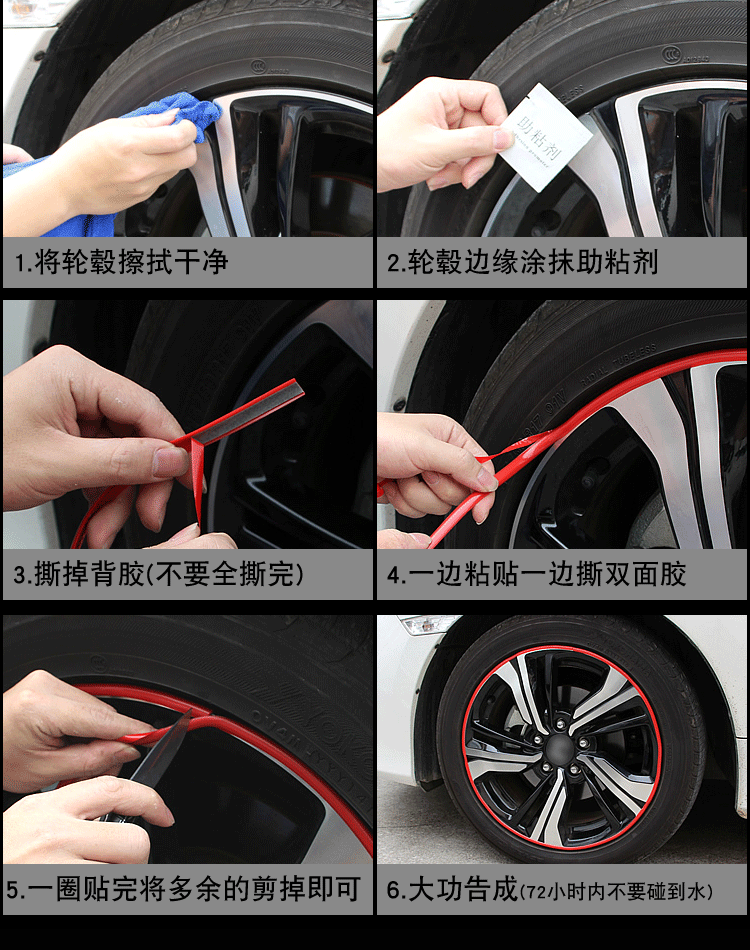 助粘剂

1.将轮毂擦拭干净

2.轮毂边缘涂抹助粘剂

3.撕掉背胶(不要全撕完)

4.一边粘贴一边撕双面胶

5.一圈贴完将多余的剪掉即可

6.大功告成(72小时内不要碰到水)