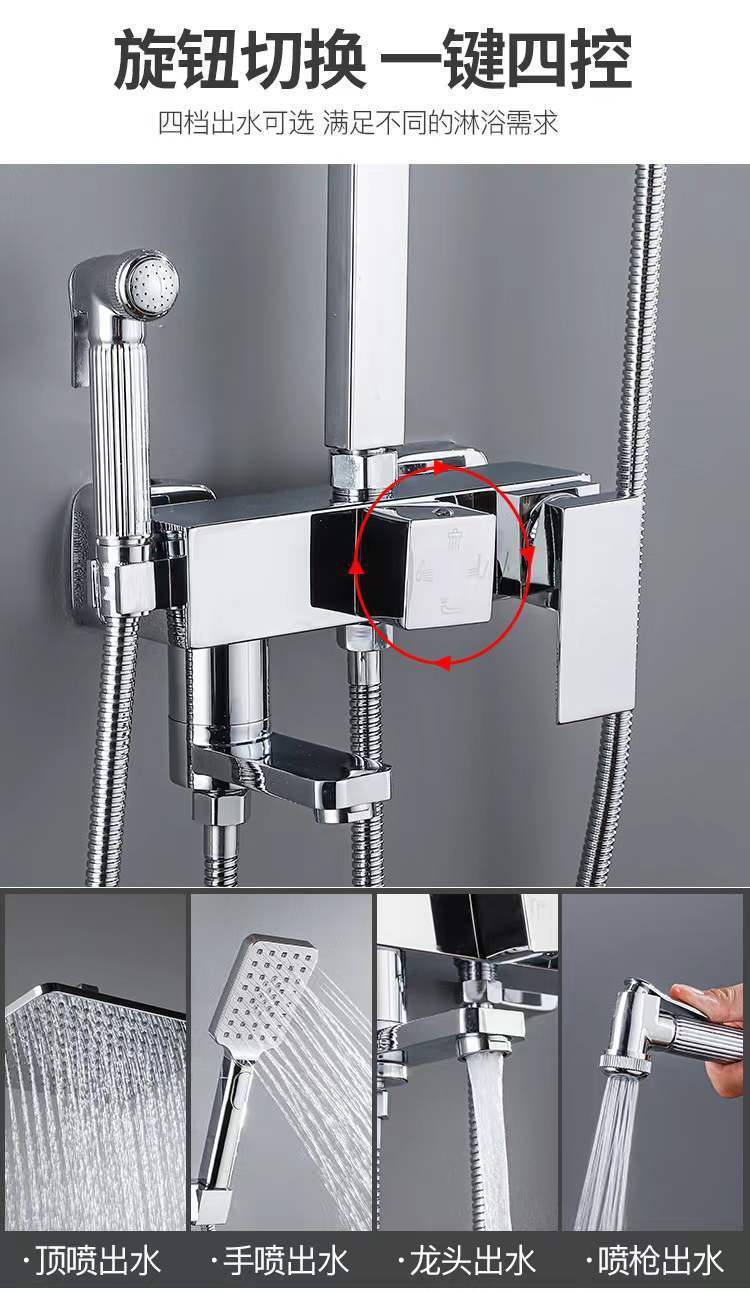 旋钮切换 一键四控

四档出水可选 满足不同的淋浴需求

·顶喷出水 ·手喷出水 ·龙头出水 ·喷枪出水