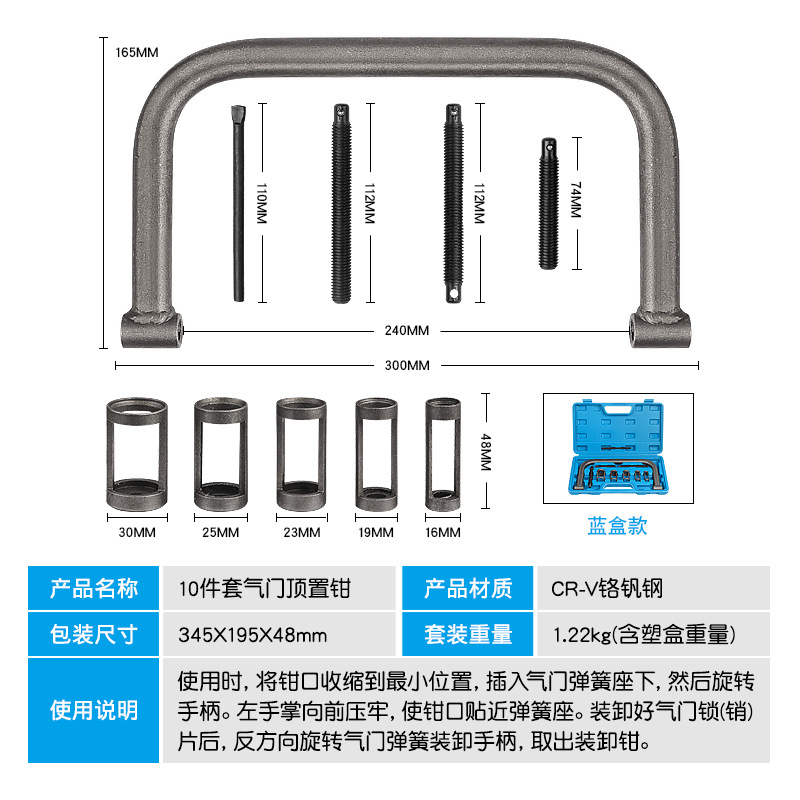 165MM

110MM

112MM

112MM

74MM

240MM

300MM

48MM

30MM 25MM 23MM 19MM 16MM

蓝盒款

| 产品名称 | 10件套气门顶置钳 | 产品材质 | CR-V铬钒钢 |
|---|---|---|---|
| 包装尺寸 | 345X195X48mm | 套装重量 | 1.22kg(含塑盒重量) |
| 使用说明 | 使用时，将钳口收缩到最小位置，插入气门弹簧座下，然后旋转手柄。左手掌向前压牢，使钳口贴近弹簧座。装卸好气门锁(销)片后，反方向旋转气门弹簧装卸手柄，取出装卸钳。 | | |