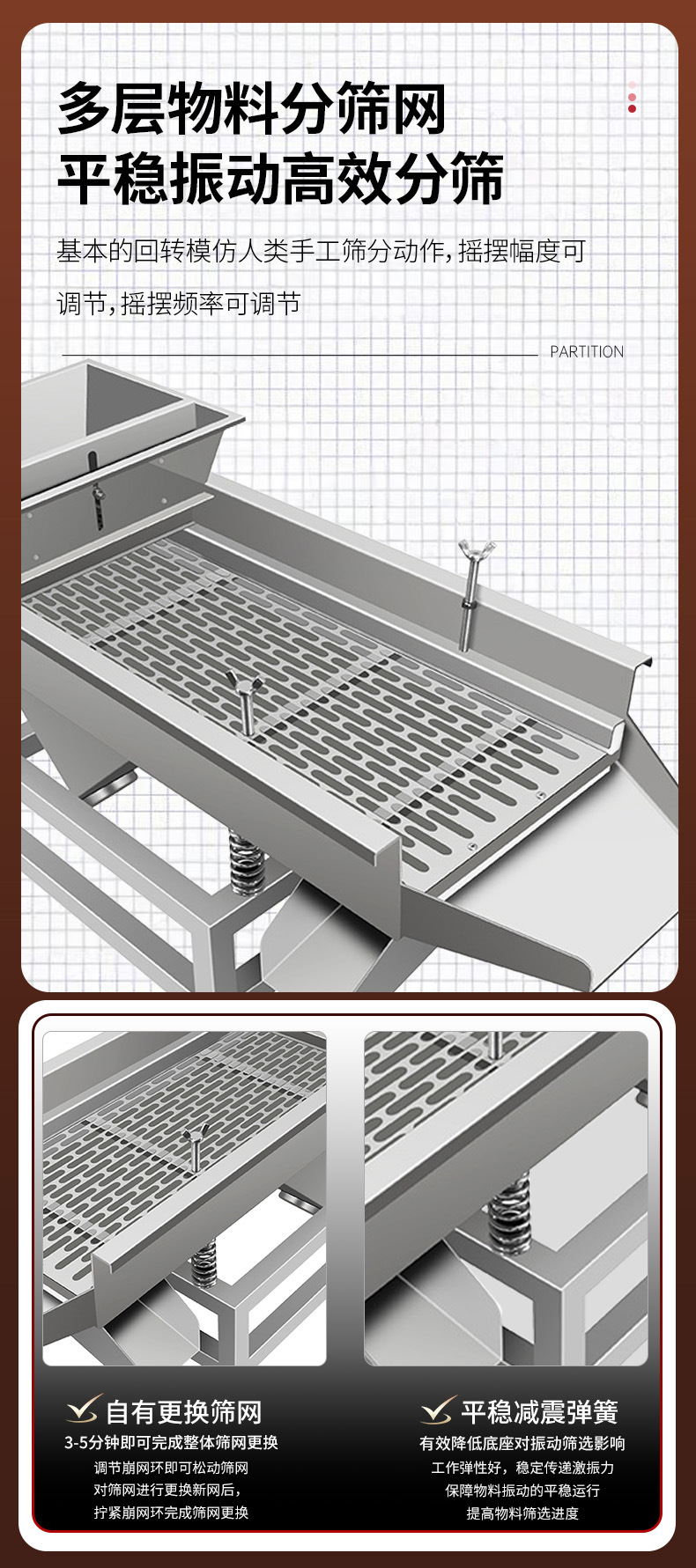 多层物料分筛网
平稳振动高效分筛

基本的回转模仿人类手工筛分动作,摇摆幅度可调节,摇摆频率可调节

PARTITION

自有更换筛网
3-5分钟即可完成整体筛网更换
调节崩网环即可松动筛网
对筛网进行更换新网后,
拧紧崩网环完成筛网更换

平稳减震弹簧
有效降低底座对振动筛选影响
工作弹性好,稳定传递激振力
保障物料振动的平稳运行
提高物料筛选进度