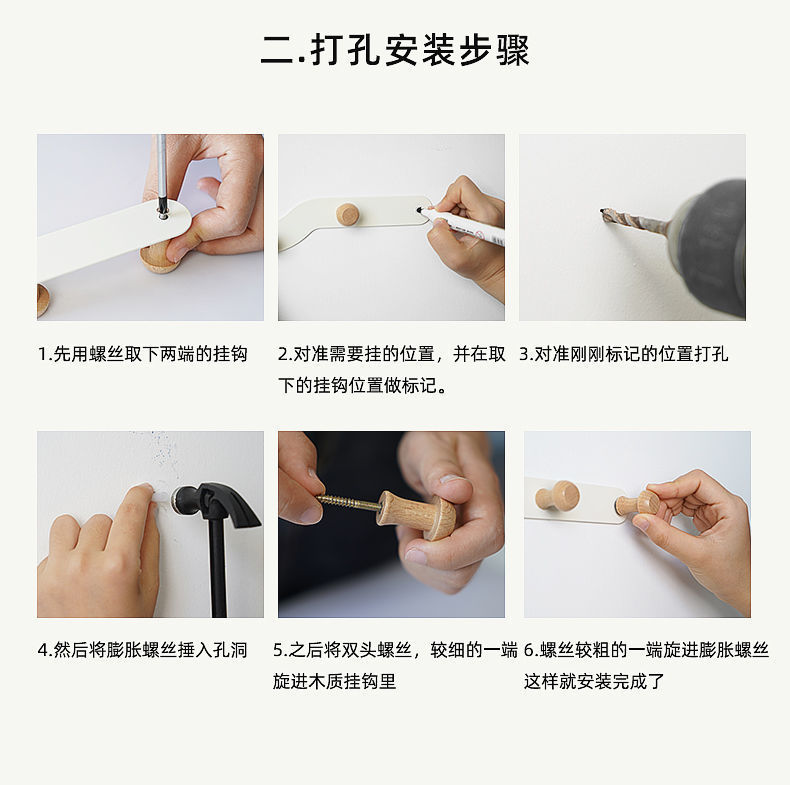 二.打孔安装步骤

1.先用螺丝取下两端的挂钩

2.对准需要挂的位置，并在取下的挂钩位置做标记。

3.对准刚刚标记的位置打孔

4.然后将膨胀螺丝捶入孔洞

5.之后将双头螺丝，较细的一端旋进木质挂钩里

6.螺丝较粗的一端旋进膨胀螺丝这样就安装完成了