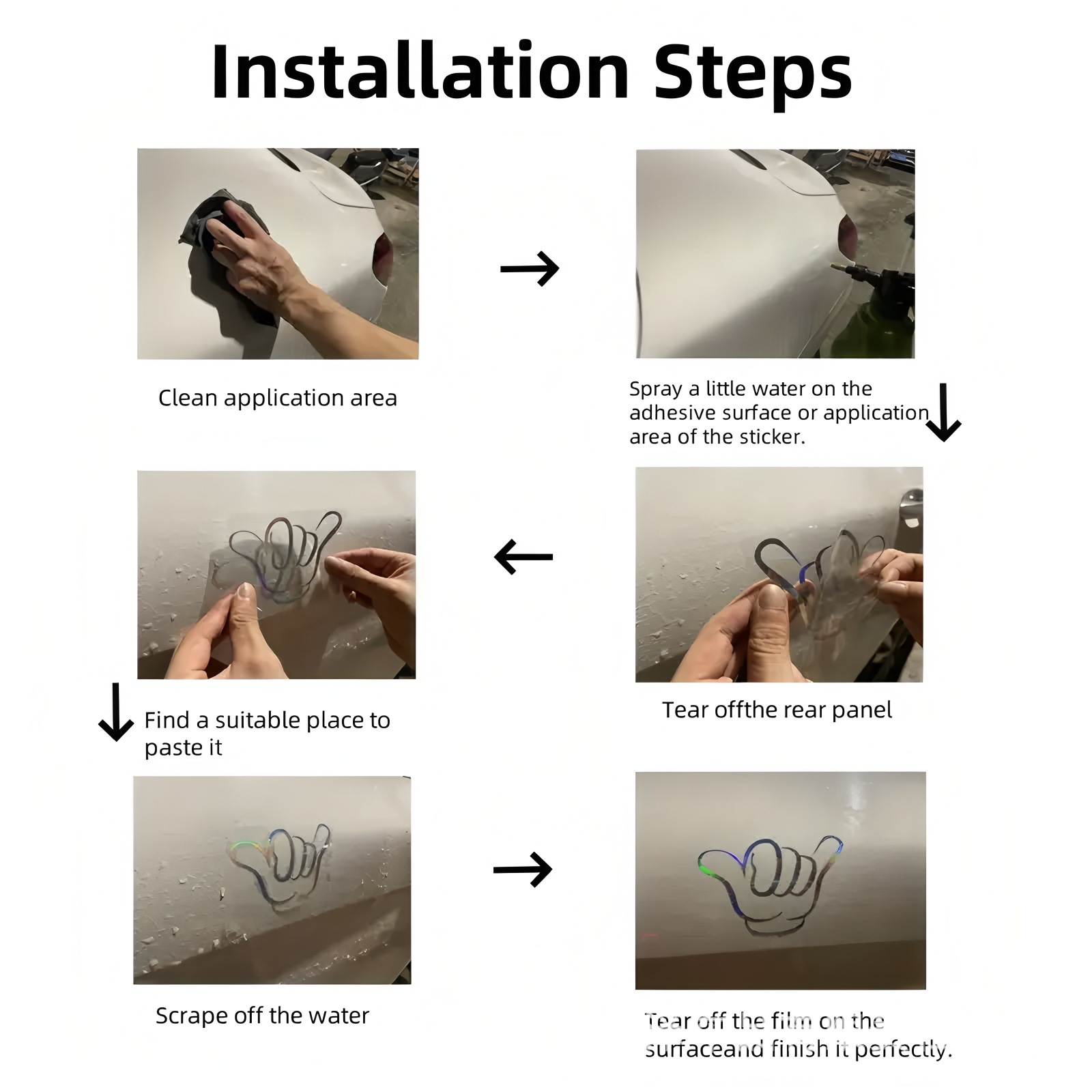 Installation Steps

Clean application area

Spray a little water on the adhesive surface or application area of the sticker.

Tear offthe rear panel

Find a suitable place to paste it

Scrape off the water

Tear off the film on the surfaceand finish it perfectly.