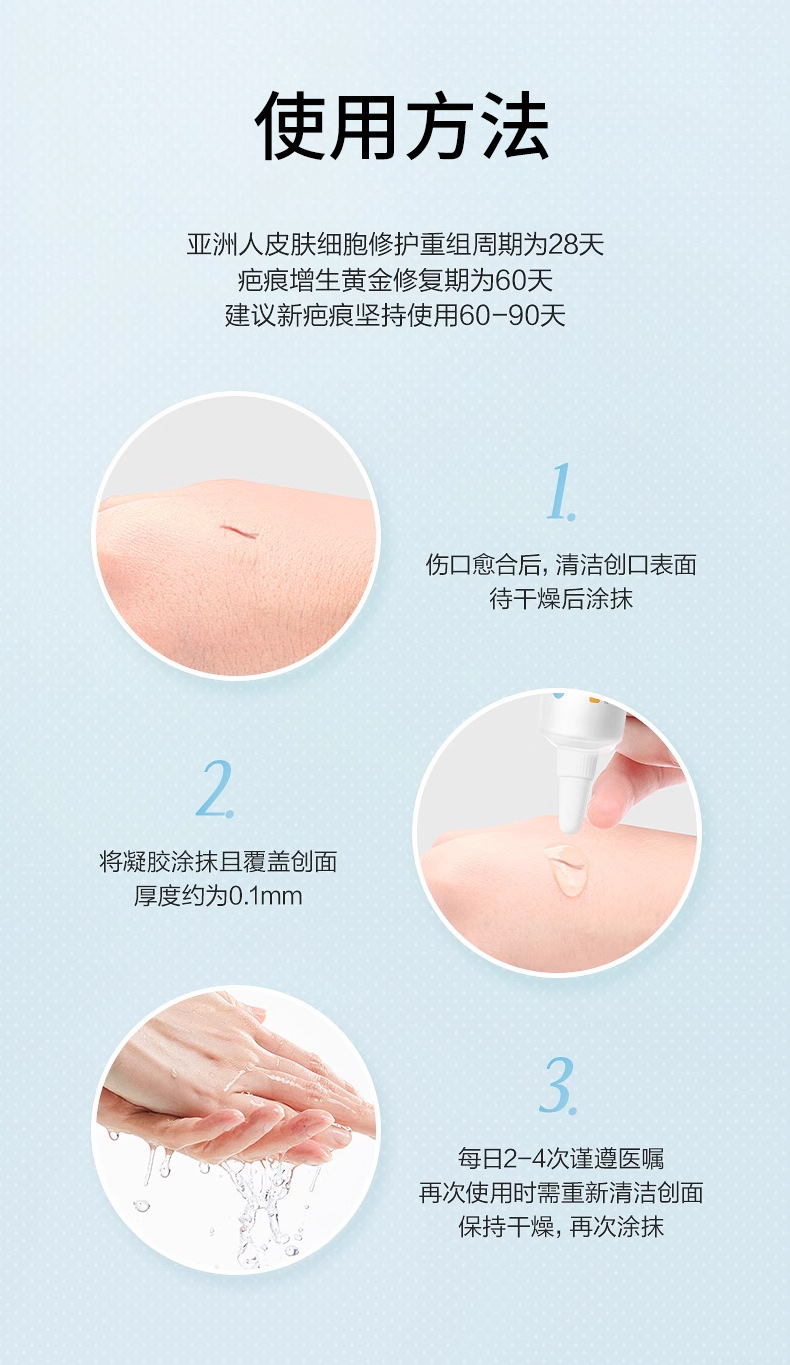 使用方法

亚洲人皮肤细胞修护重组周期为28天
疤痕增生黄金修复期为60天
建议新疤痕坚持使用60-90天

1.

伤口愈合后，清洁创口表面
待干燥后涂抹

2.

将凝胶涂抹且覆盖创面
厚度约为0.1mm

3.

每日2-4次谨遵医嘱
再次使用时需重新清洁创面
保持干燥，再次涂抹