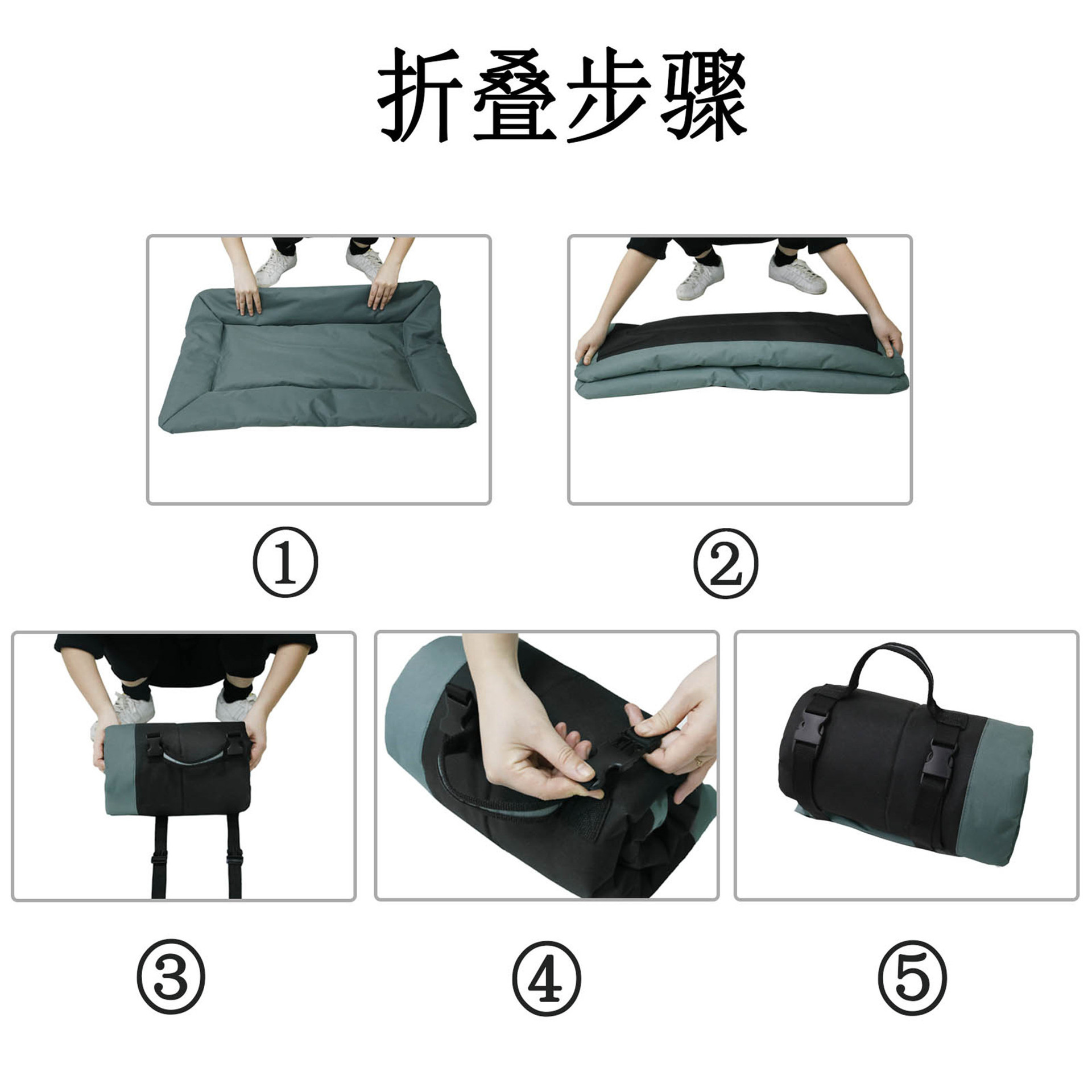 折叠步骤

①

②

③

④

⑤