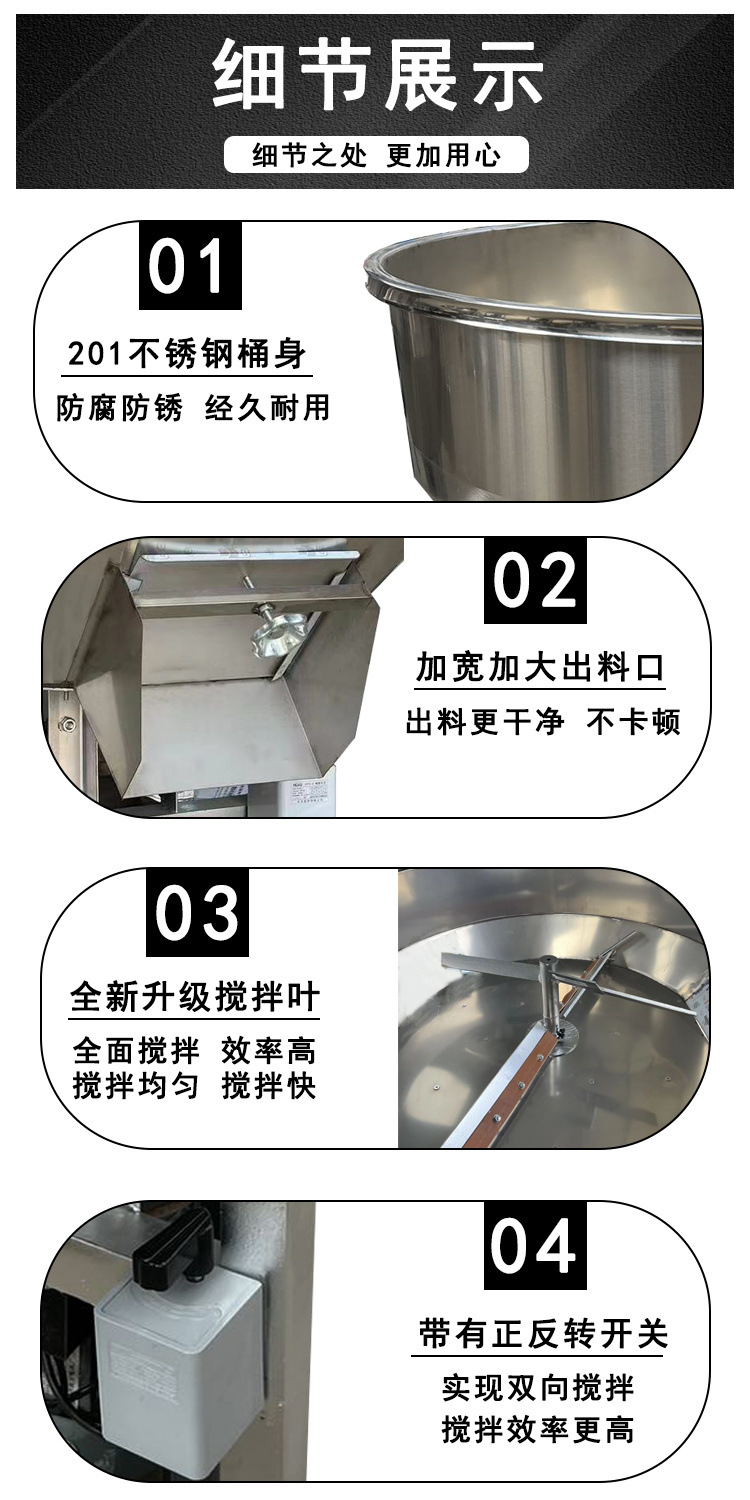 细节展示

细节之处 更加用心

01

201不锈钢桶身

防腐防锈 经久耐用

02

加宽加大出料口

出料更干净 不卡顿

03

全新升级搅拌叶

全面搅拌 效率高
搅拌均匀 搅拌快

04

带有正反转开关

实现双向搅拌
搅拌效率更高