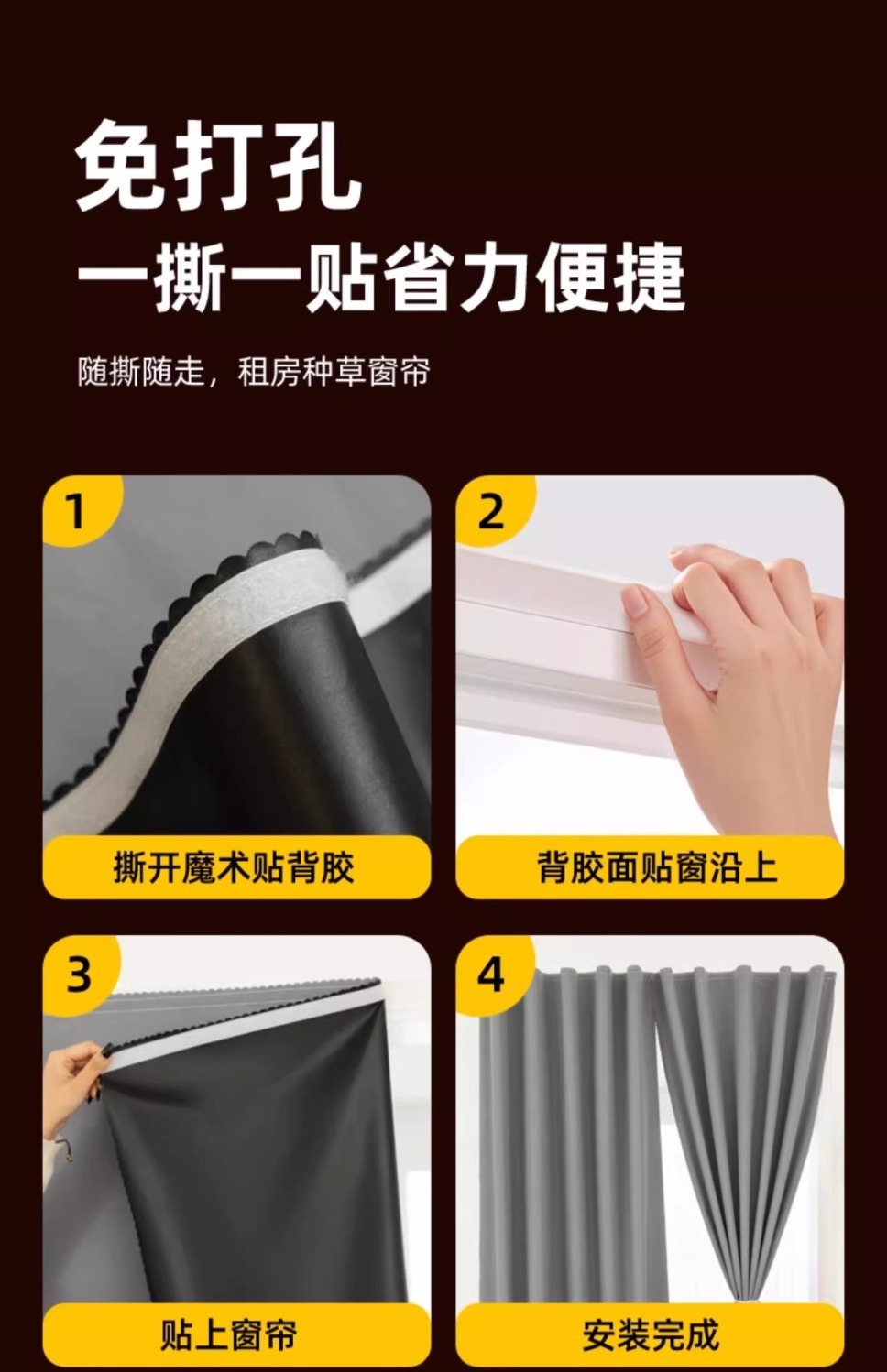 免打孔
一撕一贴省力便捷

随撕随走，租房种草窗帘

1
撕开魔术贴背胶

2
背胶面贴窗沿上

3
贴上窗帘

4
安装完成