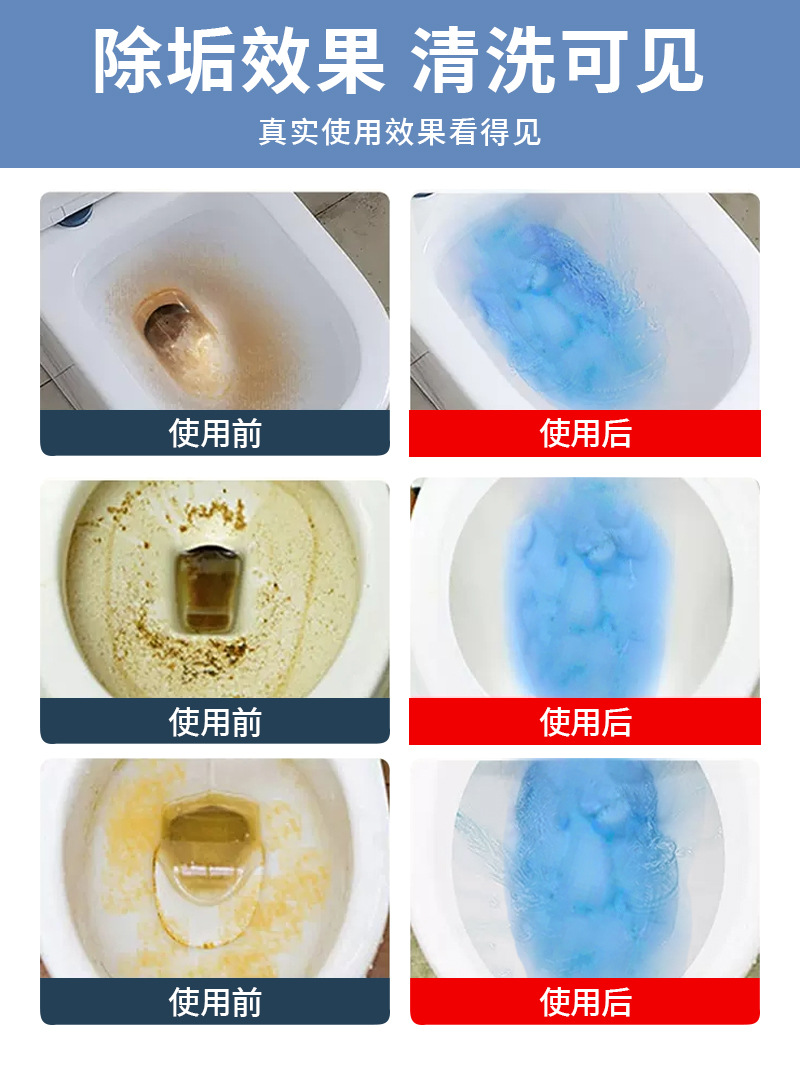 除垢效果 清洗可见

真实使用效果看得见

使用前

使用后

使用前

使用后

使用前

使用后