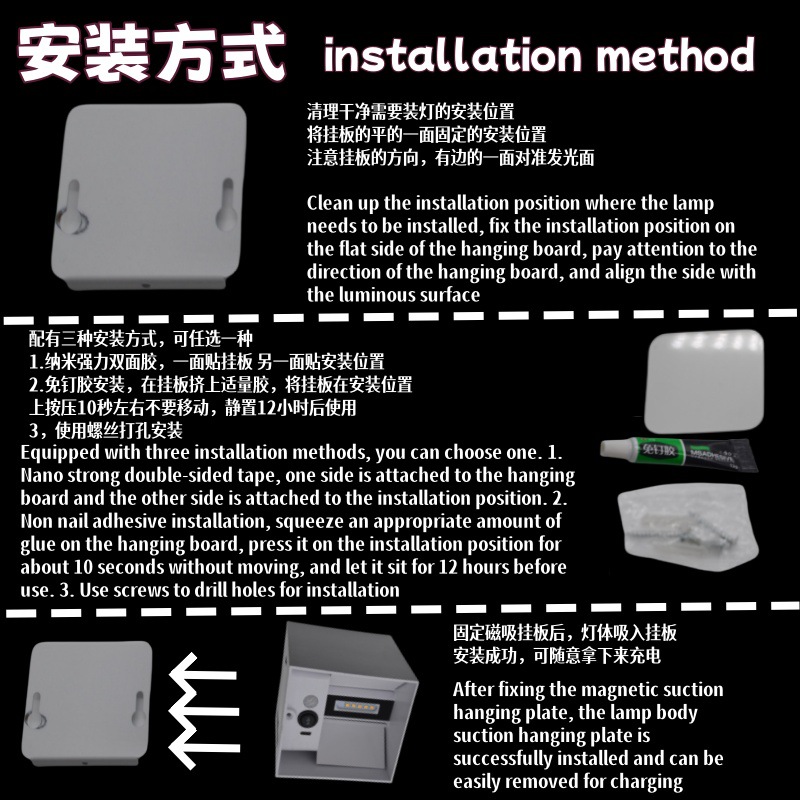 安装方式 installation method

清理干净需要装灯的安装位置
将挂板的平的一面固定的安装位置
注意挂板的方向，有边的一面对准发光面

Clean up the installation position where the lamp needs to be installed, fix the installation position on the flat side of the hanging board, pay attention to the direction of the hanging board, and align the side with the luminous surface

配有三种安装方式，可任选一种
1.纳米强力双面胶，一面贴挂板 另一面贴安装位置
2.免钉胶安装，在挂板挤上适量胶，将挂板在安装位置上按压10秒左右不要移动，静置12小时后使用
3，使用螺丝打孔安装
Equipped with three installation methods, you can choose one. 1. Nano strong double-sided tape, one side is attached to the hanging board and the other side is attached to the installation position. 2. Non nail adhesive installation, squeeze an appropriate amount of glue on the hanging board, press it on the installation position for about 10 seconds without moving, and let it sit for 12 hours before use. 3. Use screws to drill holes for installation

免钉胶 MSADHESIVE

固定磁吸挂板后，灯体吸入挂板
安装成功，可随意拿下来充电

After fixing the magnetic suction hanging plate, the lamp body suction hanging plate is successfully installed and can be easily removed for charging