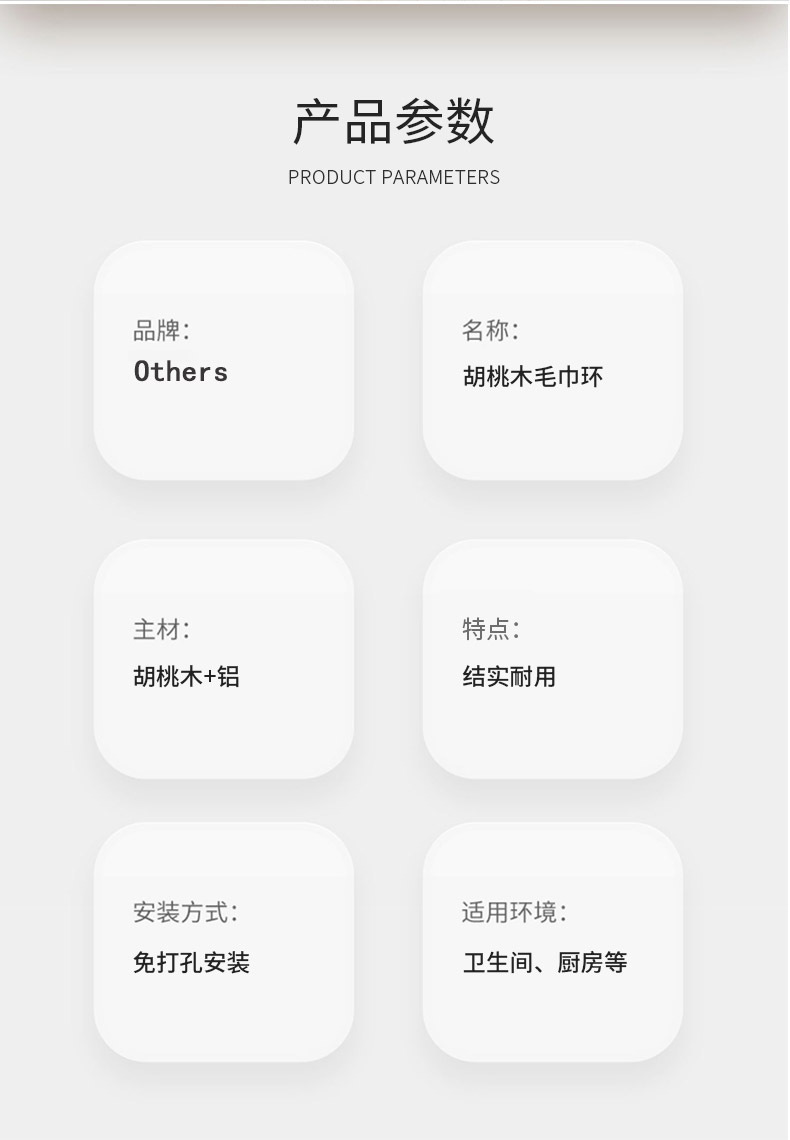 产品参数
PRODUCT PARAMETERS

品牌:
Others

名称:
胡桃木毛巾环

主材:
胡桃木+铝

特点:
结实耐用

安装方式:
免打孔安装

适用环境:
卫生间、厨房等