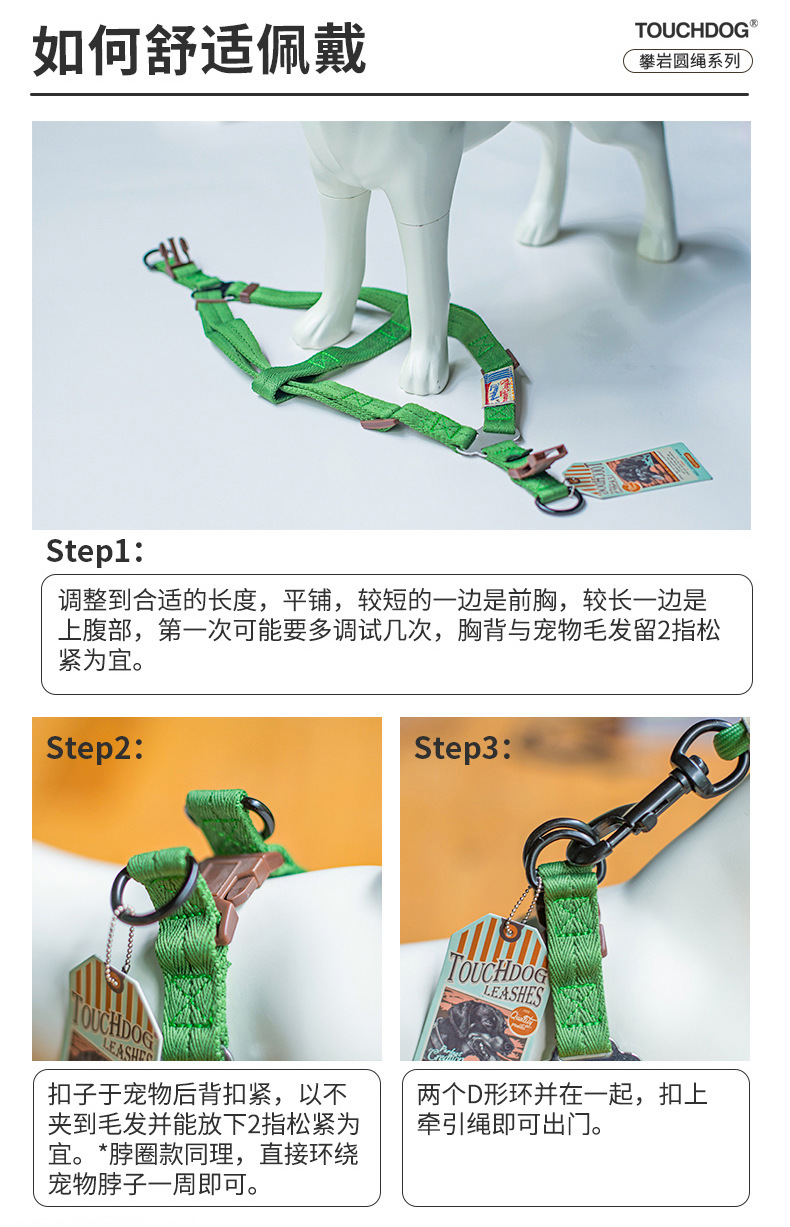 如何舒适佩戴

TOUCHDOG®
攀岩圆绳系列

Step1：

调整到合适的长度，平铺，较短的一边是前胸，较长一边是上腹部，第一次可能要多调试几次，胸背与宠物毛发留2指松紧为宜。

Step2：

TOUCHDOG LEASHES

扣子于宠物后背扣紧，以不夹到毛发并能放下2指松紧为宜。*脖圈款同理，直接环绕宠物脖子一周即可。

Step3：

TOUCHDOG LEASHES

两个D形环并在一起，扣上牵引绳即可出门。