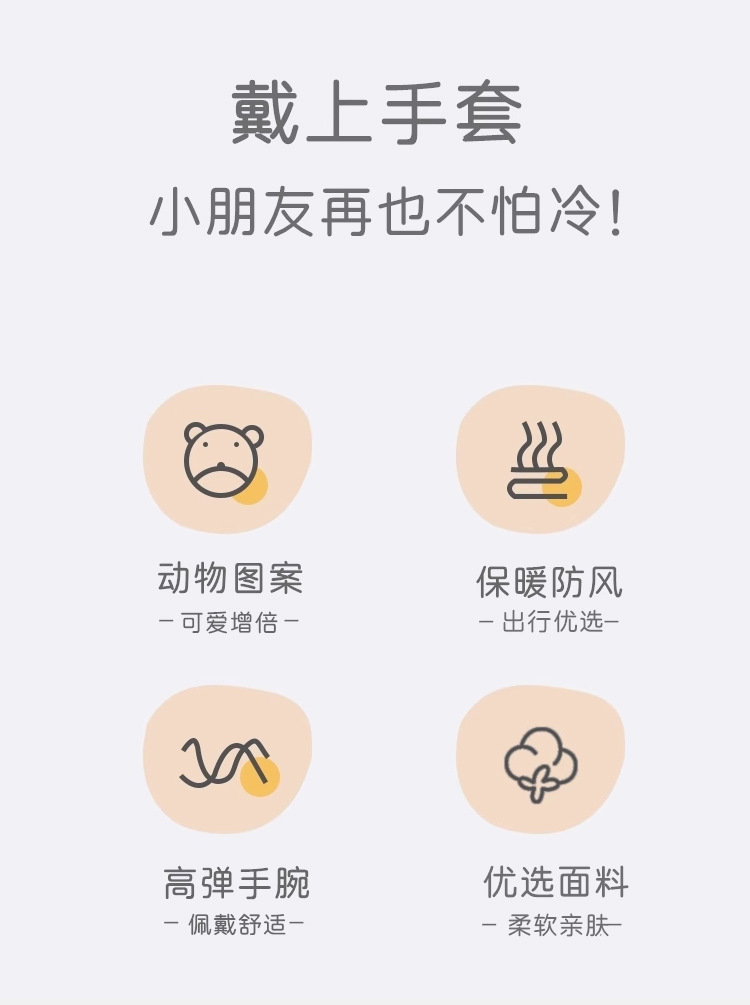 戴上手套

小朋友再也不怕冷!

动物图案

- 可爱增倍 -

保暖防风

- 出行优选-

高弹手腕

- 佩戴舒适-

优选面料

- 柔软亲肤-