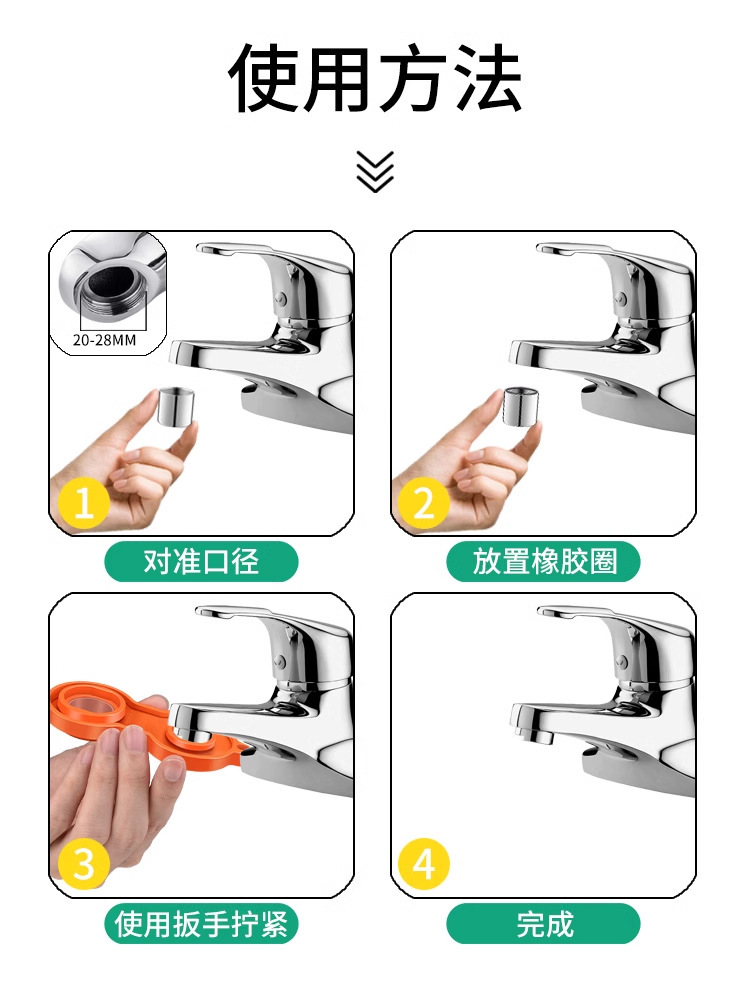 使用方法

20-28MM

1

对准口径

2

放置橡胶圈

3

使用扳手拧紧

4

完成