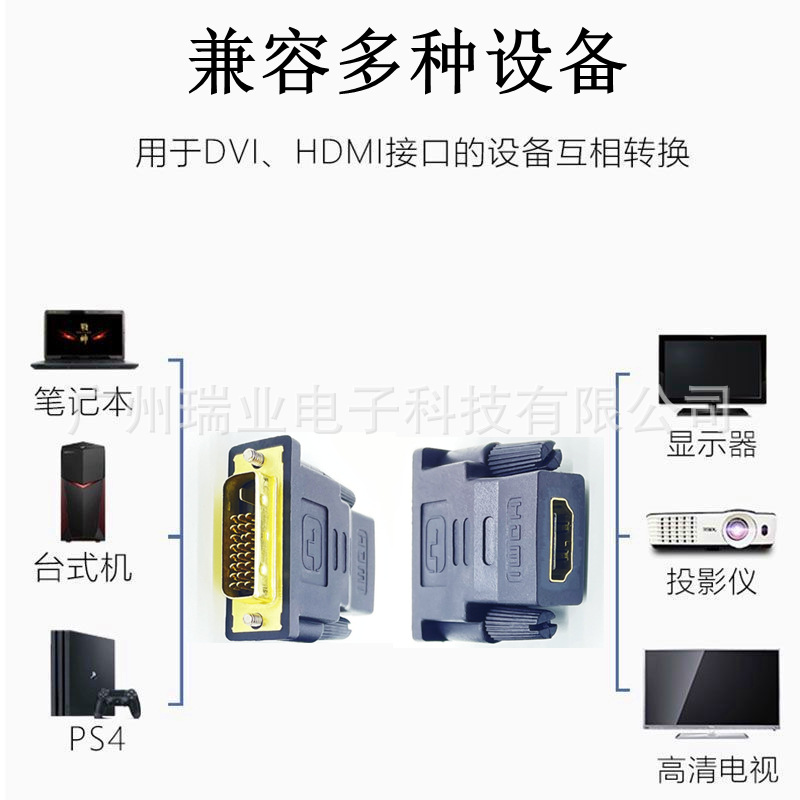 兼容多种设备

用于DVI、HDMI接口的设备互相转换

笔记本

台式机

PS4

广州瑞业电子科技有限公司

HDMI

HDMI

显示器

投影仪

高清电视