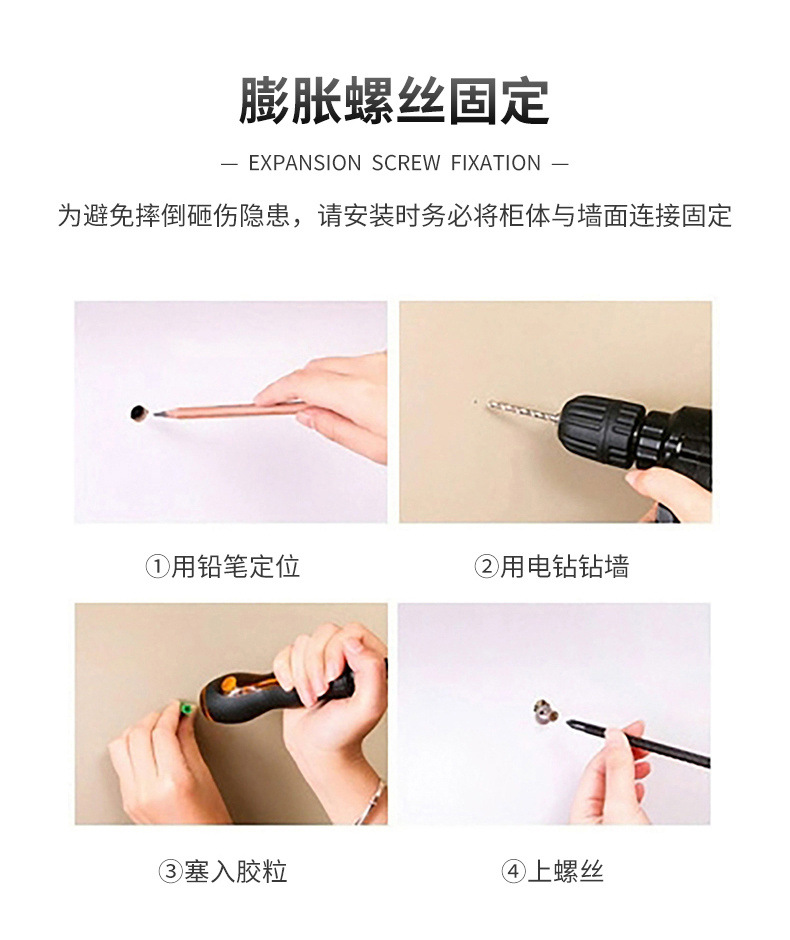 膨胀螺丝固定

— EXPANSION SCREW FIXATION —

为避免摔倒砸伤隐患，请安装时务必将柜体与墙面连接固定

①用铅笔定位

②用电钻钻墙

③塞入胶粒

④上螺丝