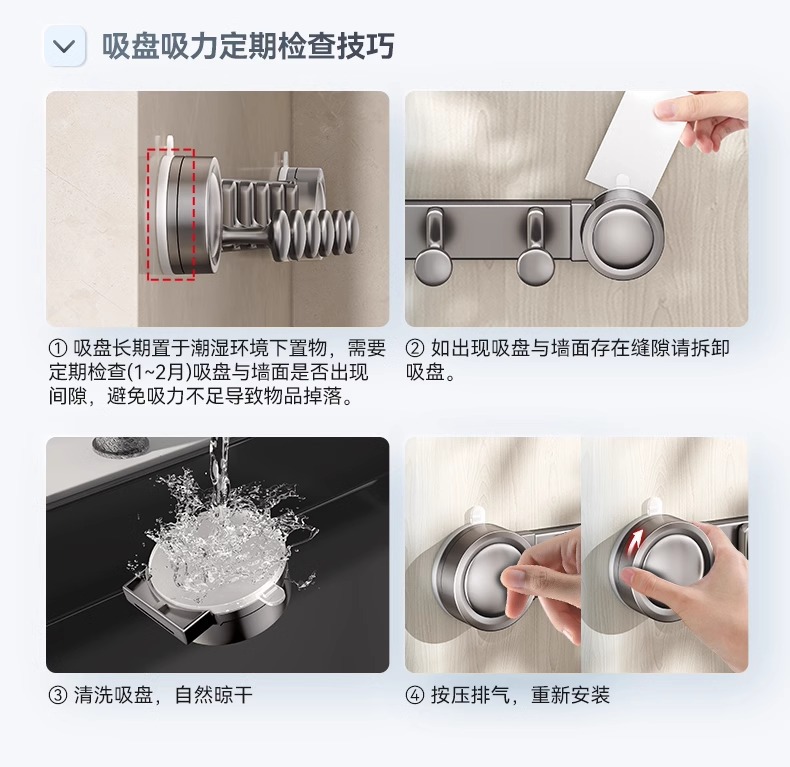 吸盘吸力定期检查技巧

① 吸盘长期置于潮湿环境下置物，需要定期检查(1~2月)吸盘与墙面是否出现间隙，避免吸力不足导致物品掉落。

② 如出现吸盘与墙面存在缝隙请拆卸吸盘。

③ 清洗吸盘，自然晾干

④ 按压排气，重新安装