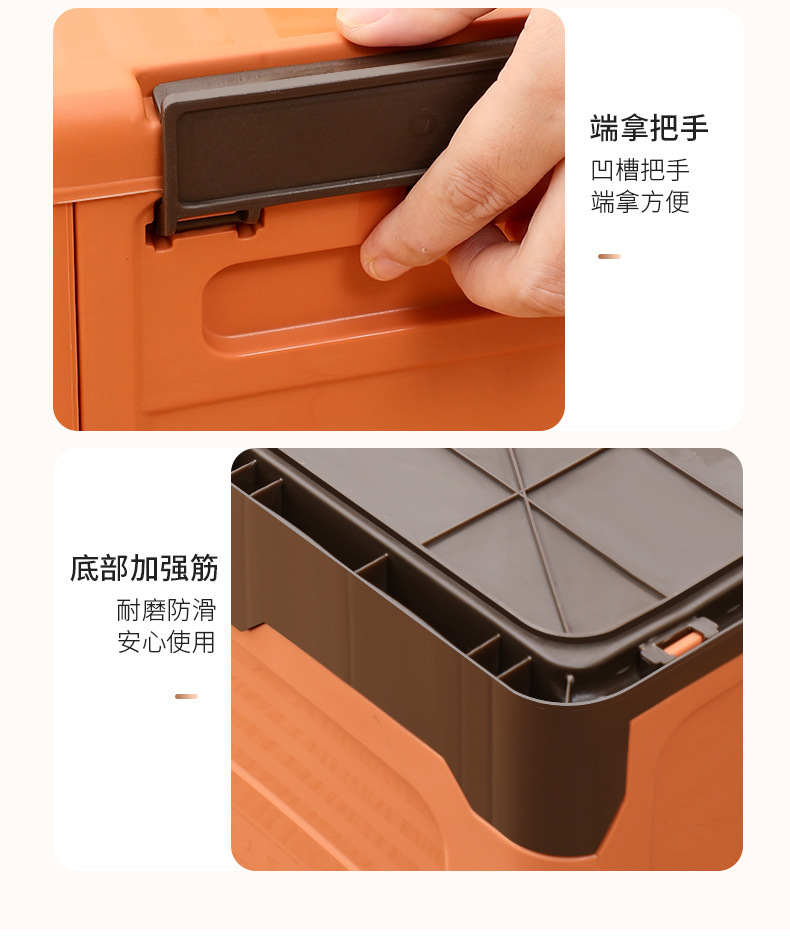 端拿把手

凹槽把手
端拿方便

底部加强筋

耐磨防滑
安心使用