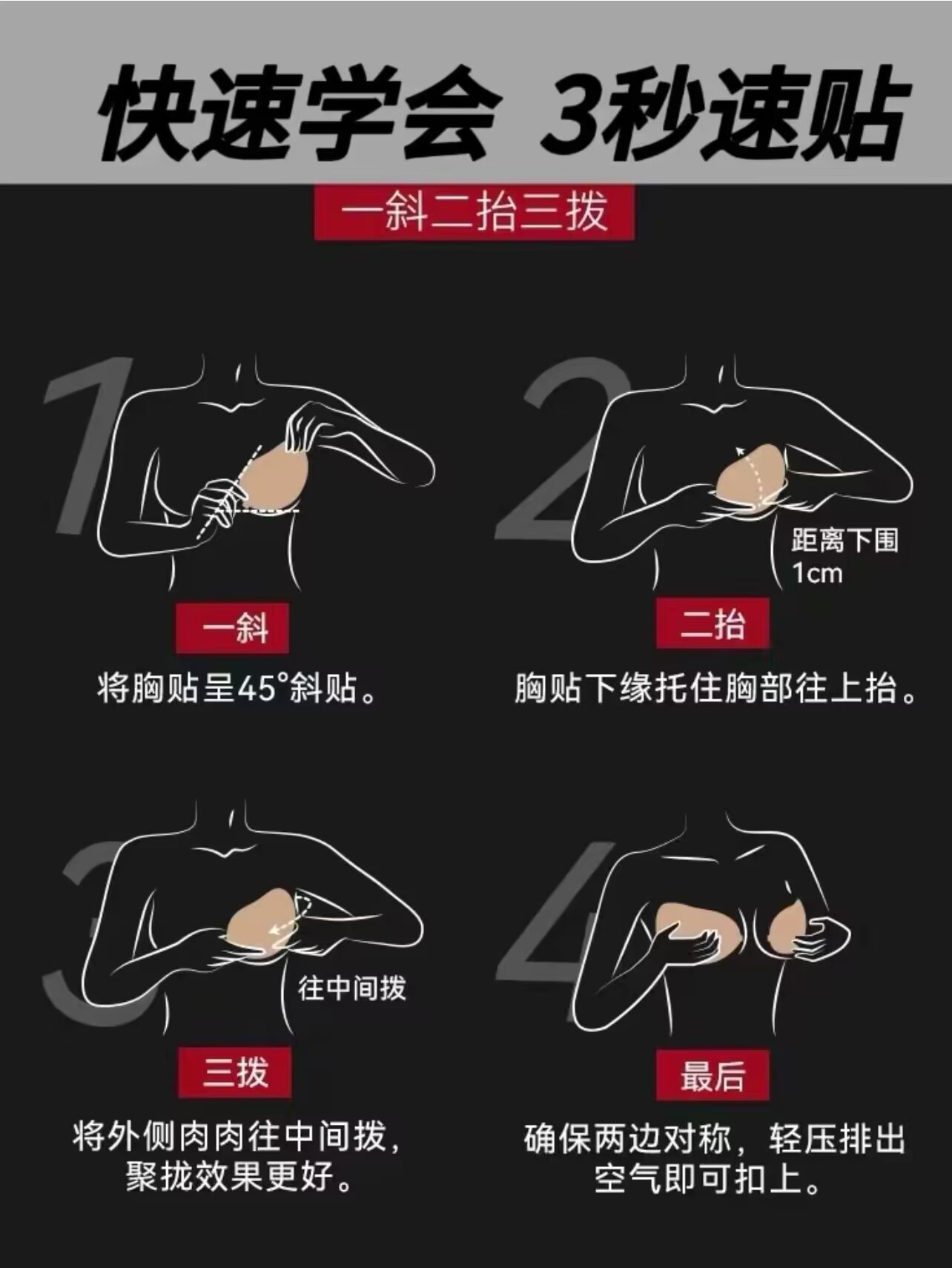 快速学会 3秒速贴

一斜二抬三拨

1

一斜

将胸贴呈45°斜贴。

2

距离下围 1cm

二抬

胸贴下缘托住胸部往上抬。

3

往中间拨

三拨

将外侧肉肉往中间拨，聚拢效果更好。

4

最后

确保两边对称，轻压排出空气即可扣上。