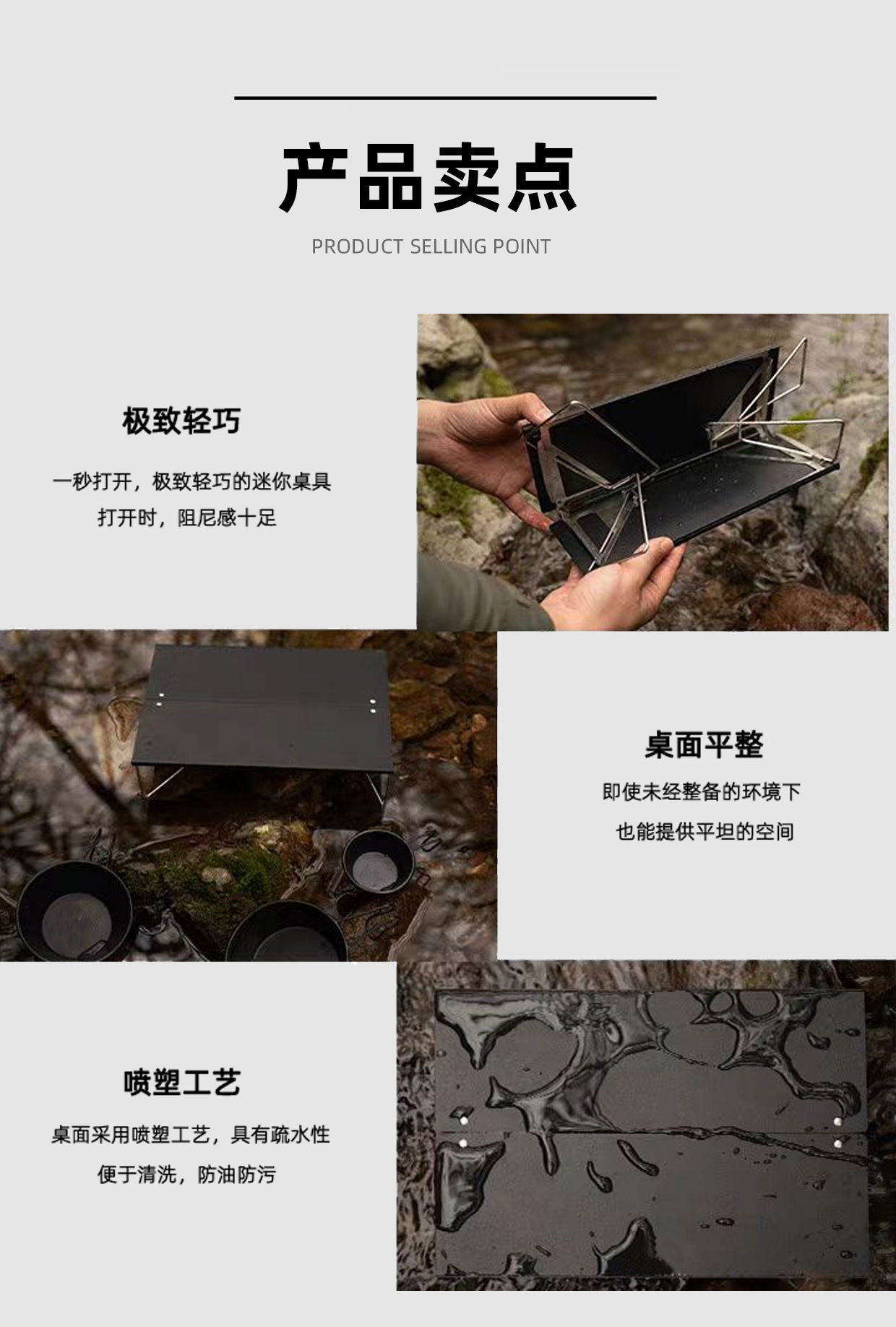 产品卖点

PRODUCT SELLING POINT

极致轻巧

一秒打开，极致轻巧的迷你桌具
打开时，阻尼感十足

桌面平整

即使未经整备的环境下
也能提供平坦的空间

喷塑工艺

桌面采用喷塑工艺，具有疏水性
便于清洗，防油防污