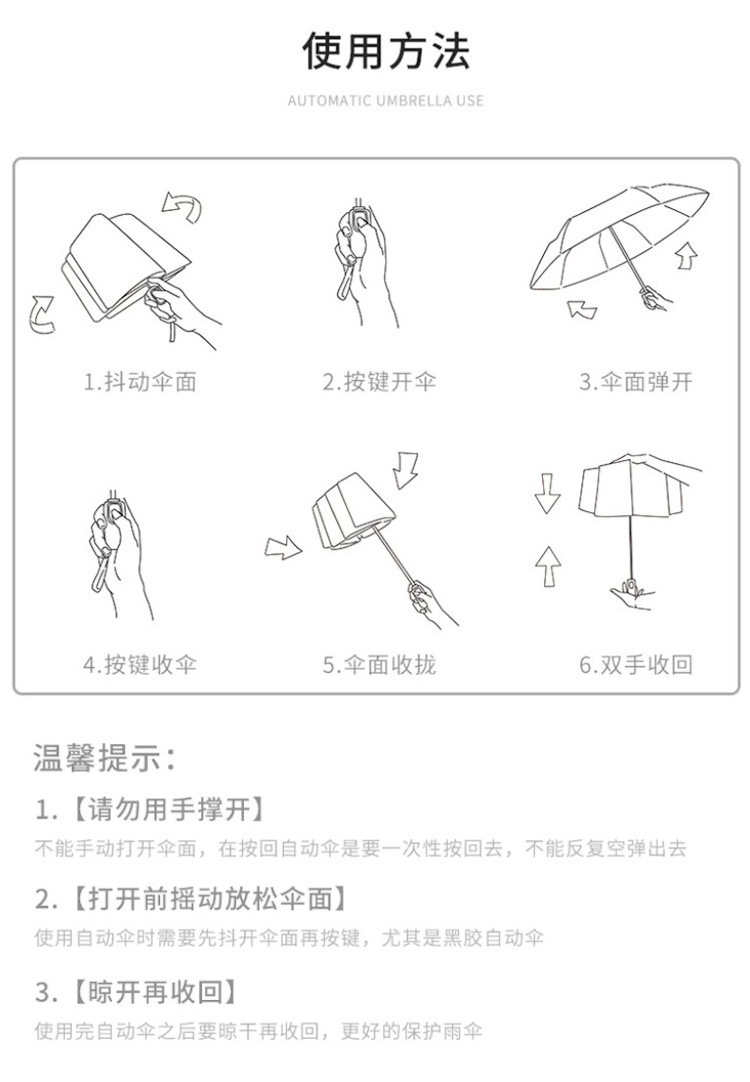 使用方法

AUTOMATIC UMBRELLA USE

1.抖动伞面

2.按键开伞

3.伞面弹开

4.按键收伞

5.伞面收拢

6.双手收回

温馨提示：

1.【请勿用手撑开】

不能手动打开伞面，在按回自动伞是要一次性按回去，不能反复空弹出去

2.【打开前摇动放松伞面】

使用自动伞时需要先抖开伞面再按键，尤其是黑胶自动伞

3.【晾开再收回】

使用完自动伞之后要晾干再收回，更好的保护雨伞