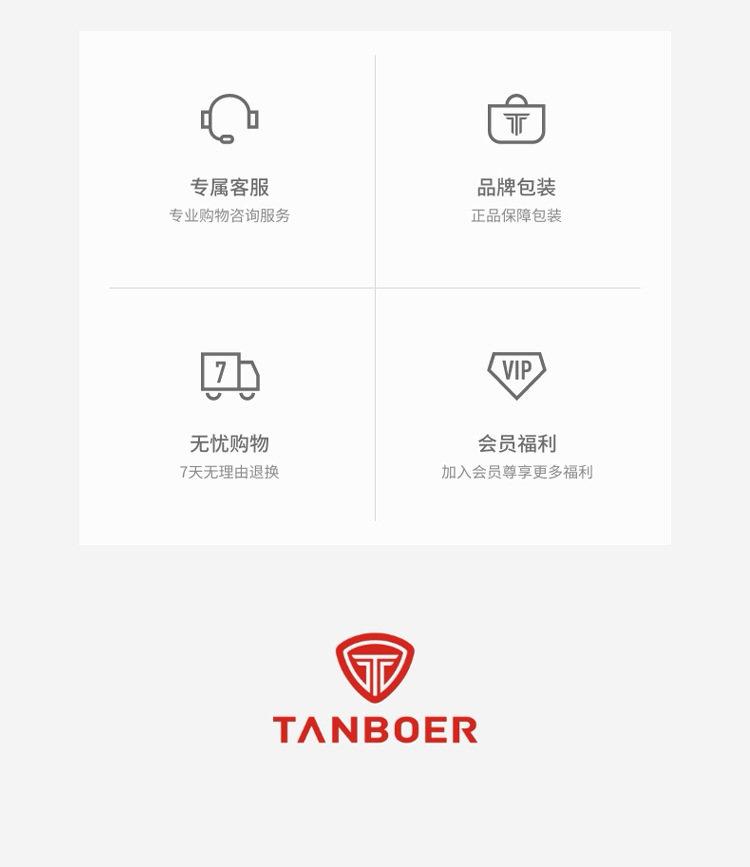 专属客服
专业购物咨询服务

品牌包装
正品保障包装

7

无忧购物
7天无理由退换

VIP

会员福利
加入会员尊享更多福利

TANBOER