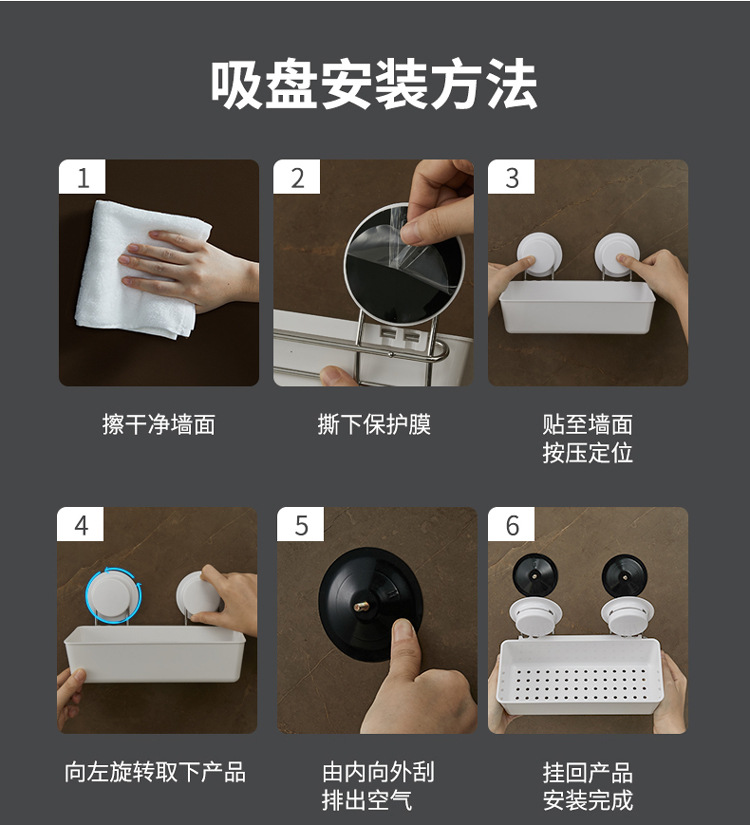 吸盘安装方法

1
擦干净墙面

2
撕下保护膜

3
贴至墙面
按压定位

4
向左旋转取下产品

5
由内向外刮
排出空气

6
挂回产品
安装完成