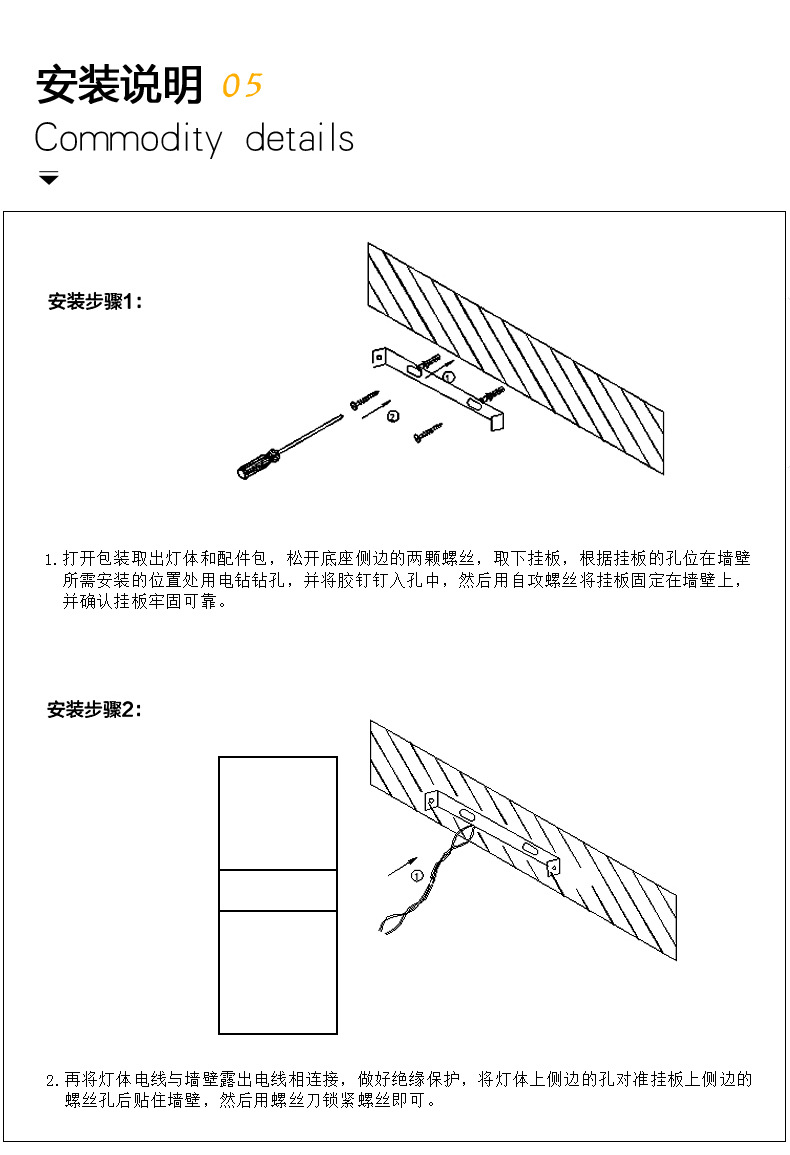 安装说明 05
Commodity details

安装步骤1:

①
②

1. 打开包装取出灯体和配件包，松开底座侧边的两颗螺丝，取下挂板，根据挂板的孔位在墙壁所需安装的位置处用电钻钻孔，并将胶钉钉入孔中，然后用自攻螺丝将挂板固定在墙壁上，并确认挂板牢固可靠。

安装步骤2:

①

2. 再将灯体电线与墙壁露出电线相连接，做好绝缘保护，将灯体上侧边的孔对准挂板上侧边的螺丝孔后贴住墙壁，然后用螺丝刀锁紧螺丝即可。