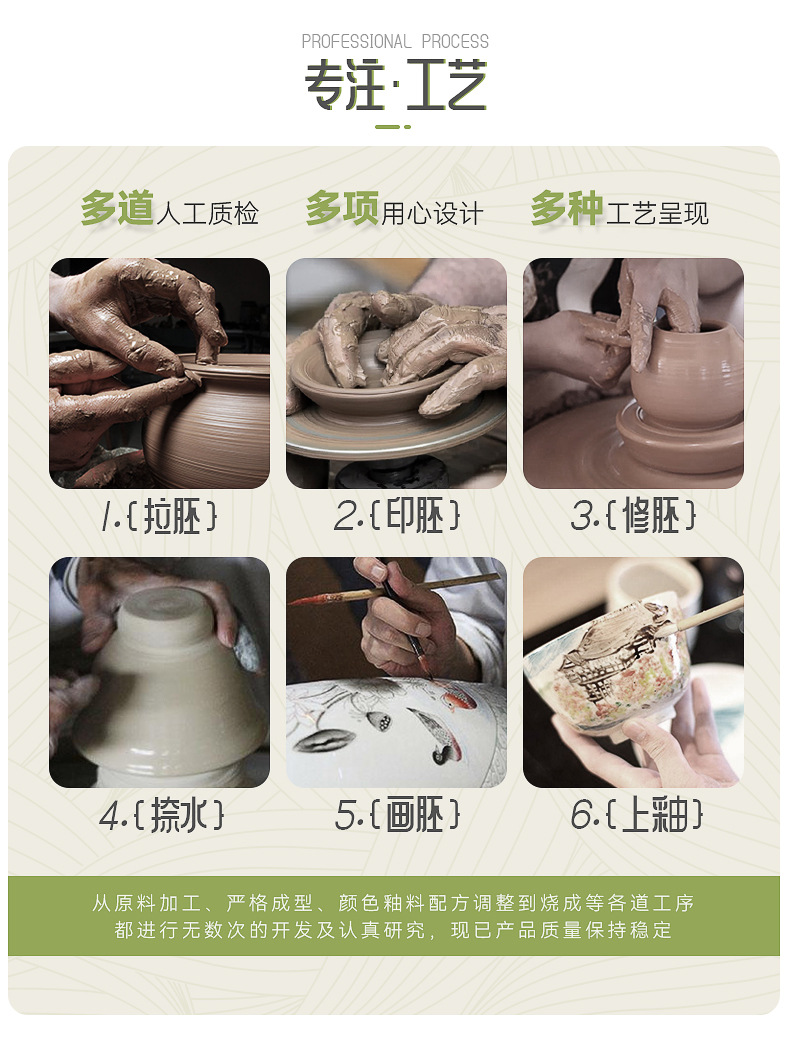 PROFESSIONAL PROCESS

专注·工艺

多道人工质检 多项用心设计 多种工艺呈现

1.{拉胚}

2.{印胚}

3.{修胚}

4.{捺水}

5.{画胚}

6.{上釉}

从原料加工、严格成型、颜色釉料配方调整到烧成等各道工序都进行无数次的开发及认真研究，现已产品质量保持稳定